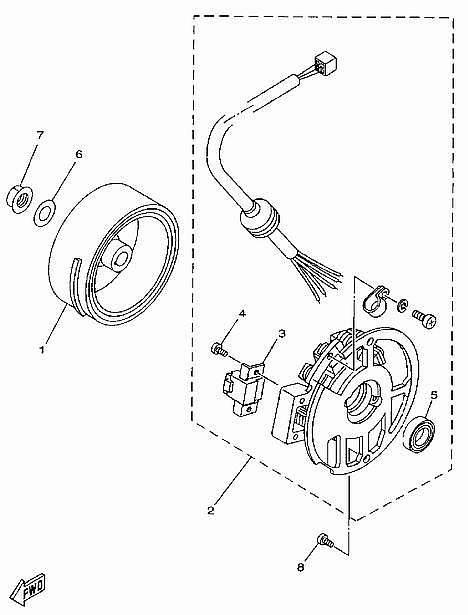 7
6
1
4
3
5
2
8
FWD