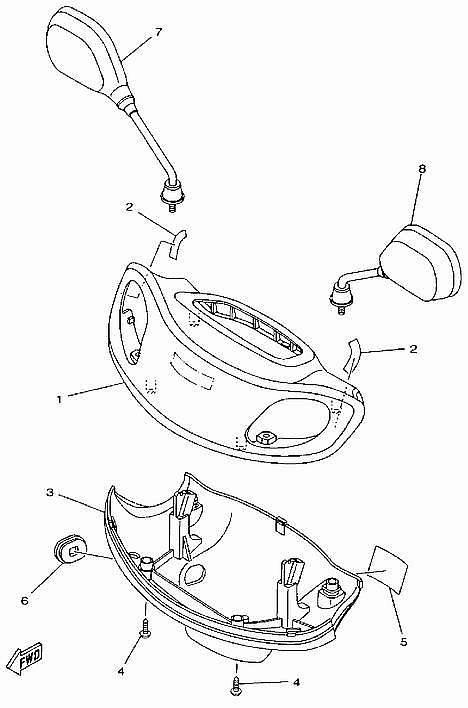 7
8
2
2
1
3
6
5
4
4
FWD