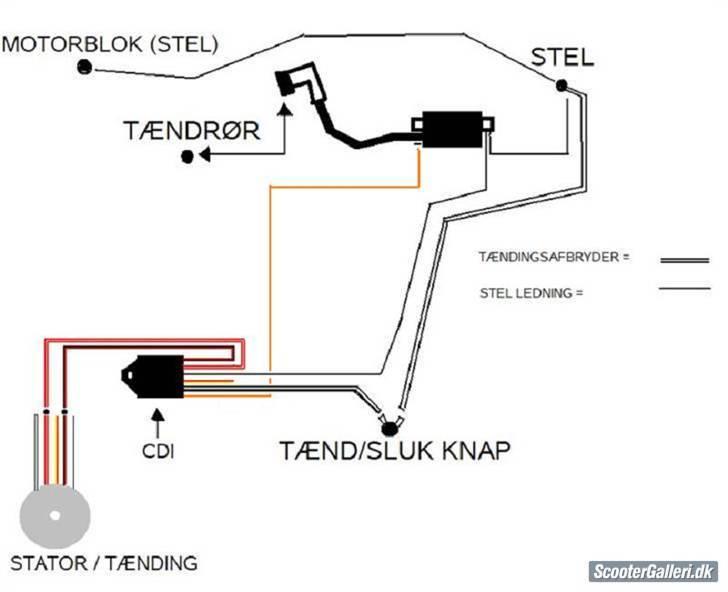 MOTORBLOK (STEL)

STEL

TÆNDRØR

TÆNDINGSAFBRYDER =

STEL LEDNING =

CDI

TÆND/SLUK KNAP

STATOR / TÆNDING

ScooterGalleri.dk