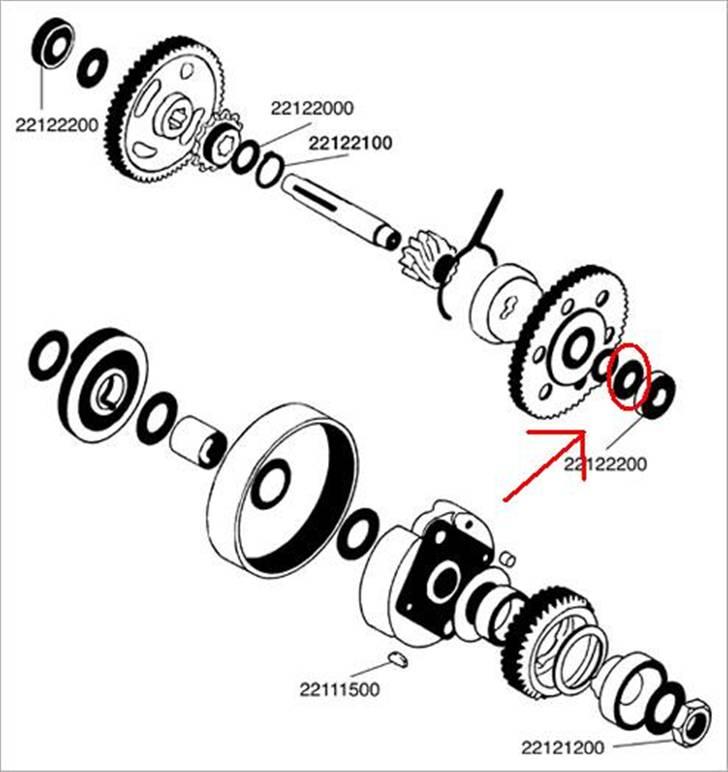 22122200

22122000

22122100

22122200

22111500

22121200