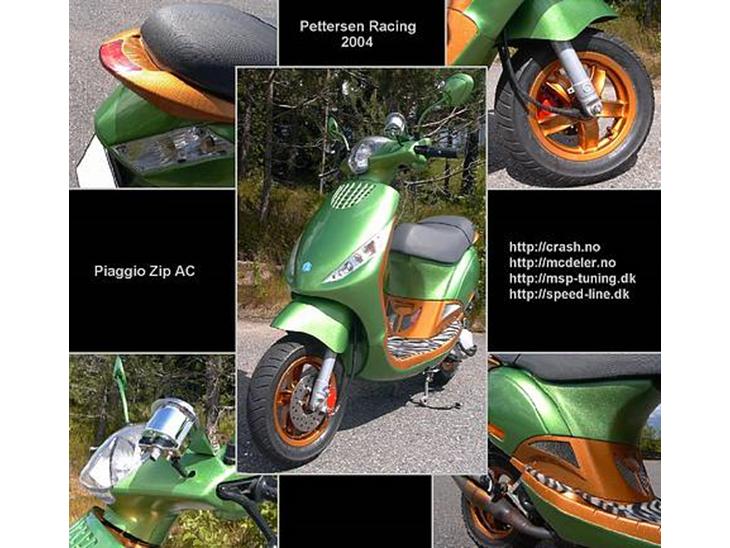 Pettersen Racing
2004

Piaggio Zip AC

http://crash.no
http://mcdeler.no
http://msp-tuning.dk
http://speed-line.dk