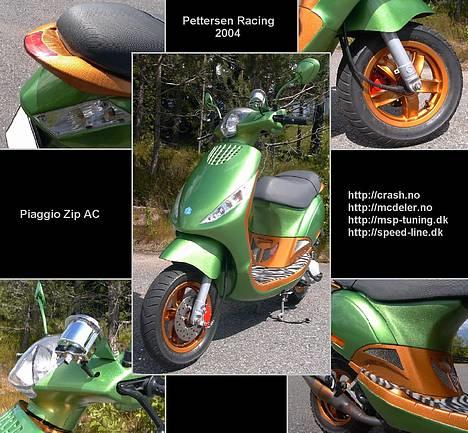 Pettersen Racing
2004

Piaggio Zip AC

http://crash.no
http://mcdeler.no
http://msp-tuning.dk
http://speed-line.dk