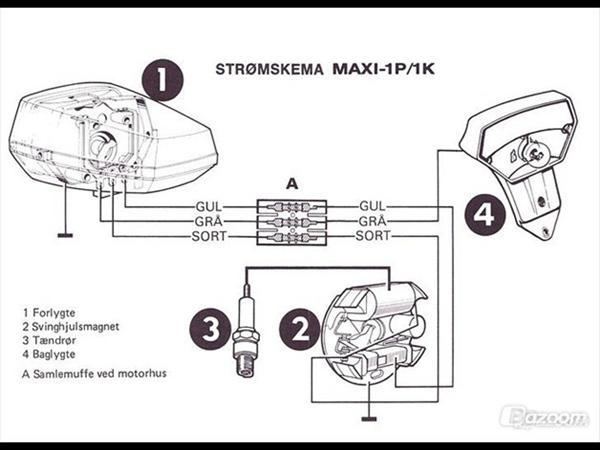 STRØMSKEMA MAXI-1P/1K

1

A

GUL
GRÅ
SORT

GUL
GRÅ
SORT

4

3

2

1 Forlygte
2 Svinghjulsmagnet
3 Tændrør
4 Baglygte
A Samlemuffe ved motorhus

Bazoom