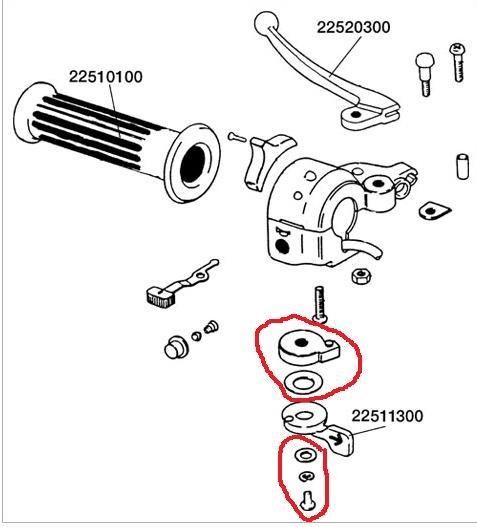 22520300

22510100

22511300