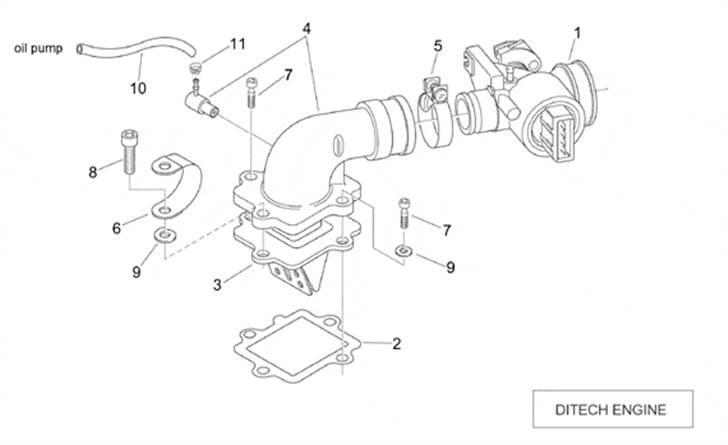 oil pump

10

11

4

7

5

1

8

6

9

3

7

9

2

DITECH ENGINE