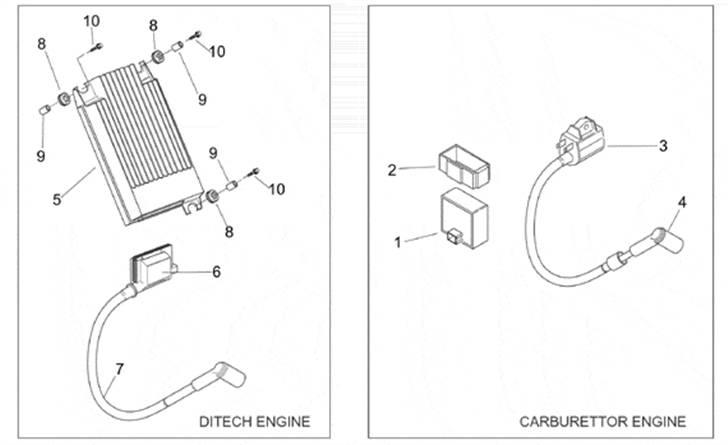 10
8
8
10
9
9
9
10
5
8
6
7
DITECH ENGINE

2
3
4
1
CARBURETTOR ENGINE