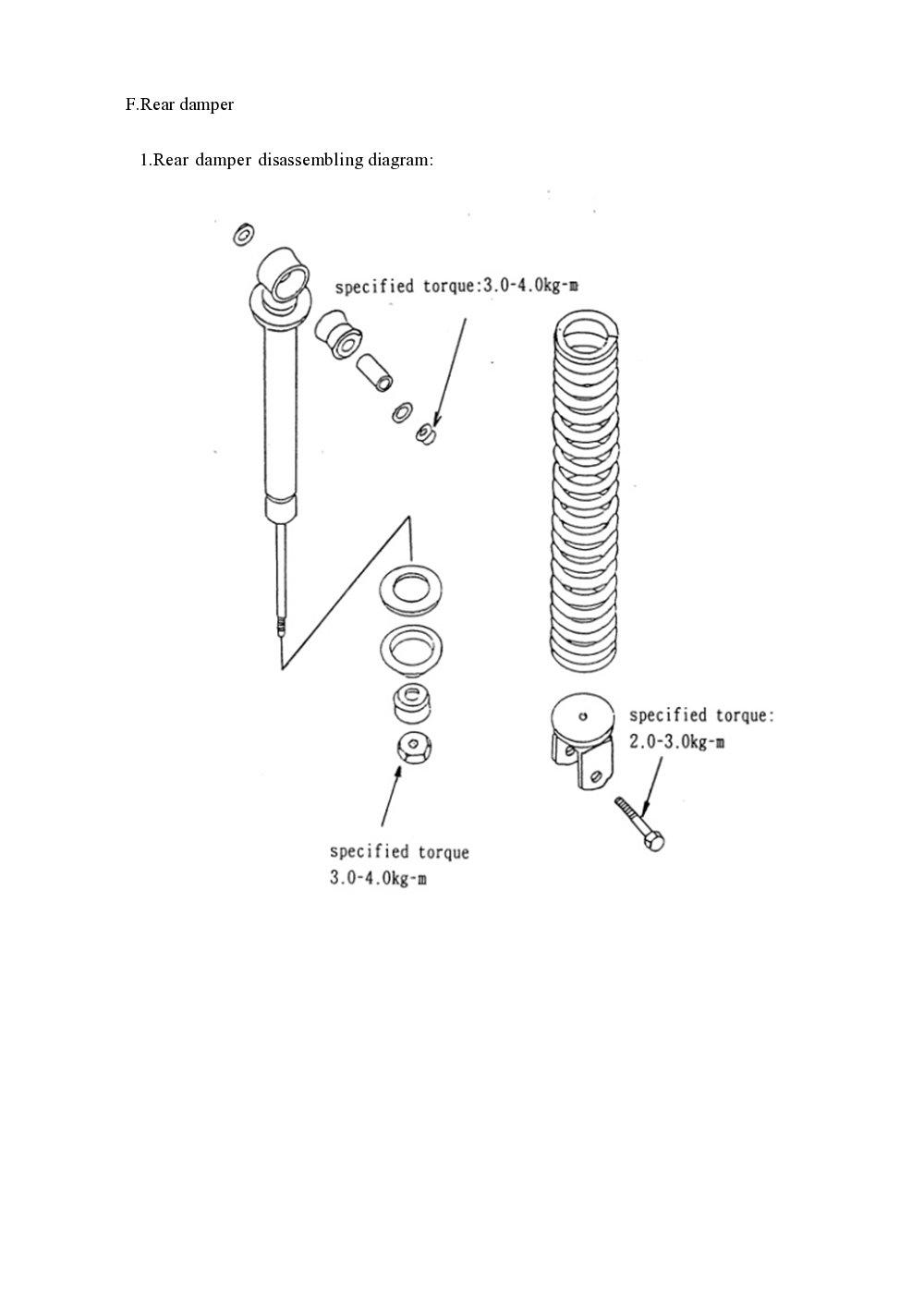 F.Rear damper

1.Rear damper disassembling diagram:

specified torque:3.0-4.0kg-m

specified torque:
2.0-3.0kg-m

specified torque
3.0-4.0kg-m