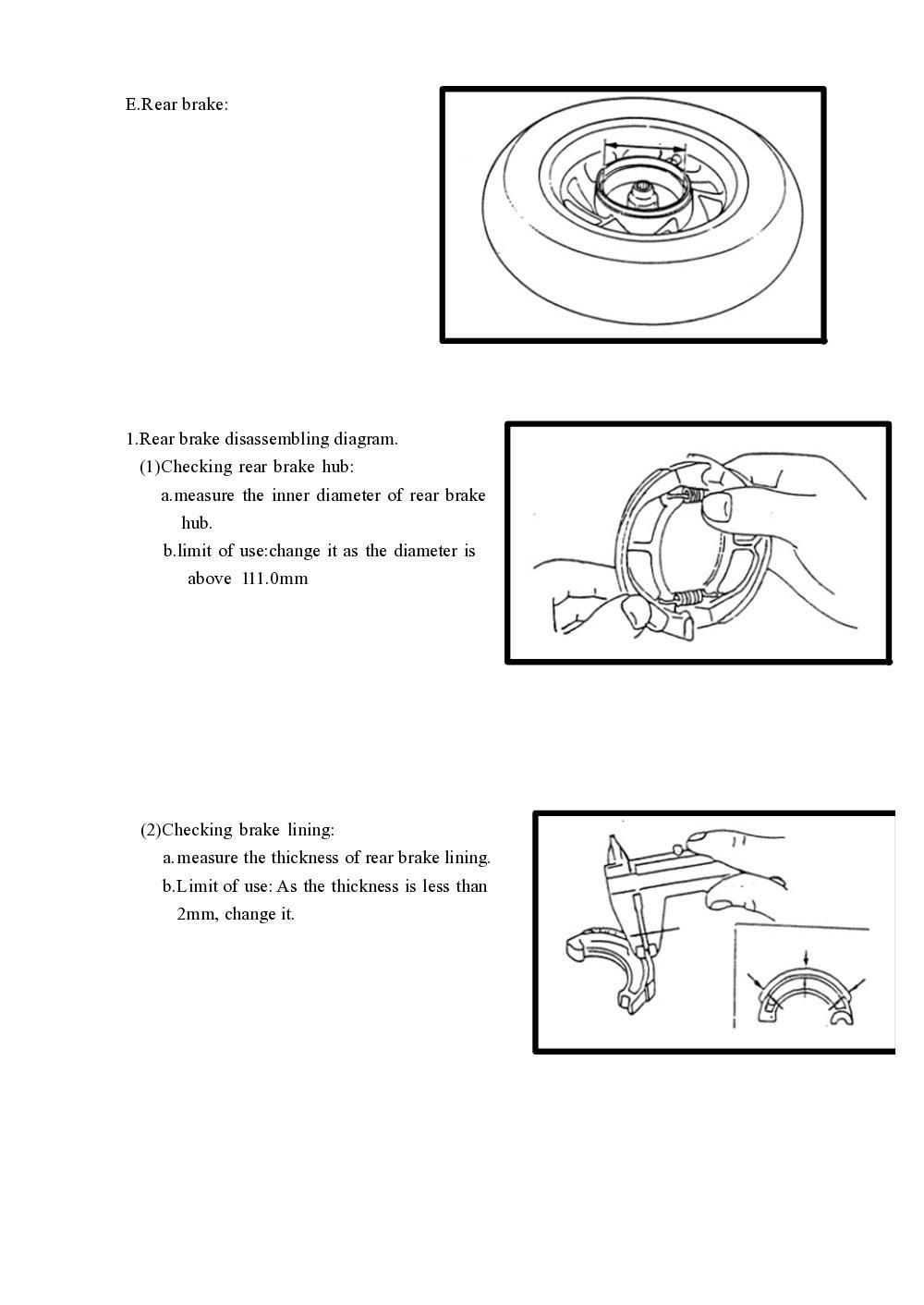 E.Rear brake:

1.Rear brake disassembling diagram.
(1)Checking rear brake hub:
a.measure the inner diameter of rear brake hub.
b.limit of use:change it as the diameter is above 111.0mm

(2)Checking brake lining:
a.measure the thickness of rear brake lining.
b.Limit of use: As the thickness is less than 2mm, change it.