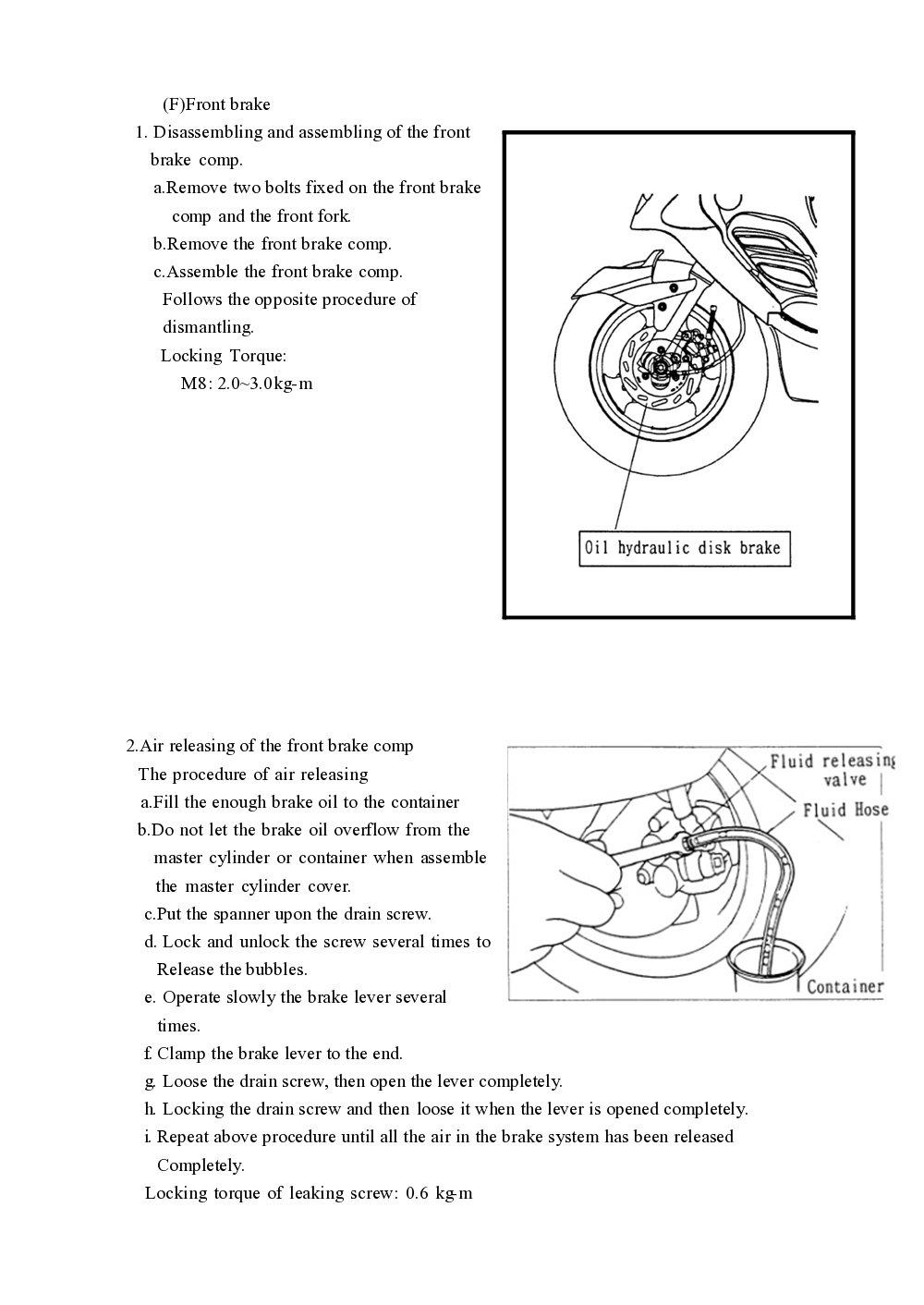 (F)Front brake

1. Disassembling and assembling of the front brake comp.

a.Remove two bolts fixed on the front brake comp and the front fork.

b.Remove the front brake comp.

c.Assemble the front brake comp.

Follows the opposite procedure of dismantling.

Locking Torque:

M8: 2.0~3.0kg-m

Oil hydraulic disk brake

2.Air releasing of the front brake comp

The procedure of air releasing

a.Fill the enough brake oil to the container

b.Do not let the brake oil overflow from the master cylinder or container when assemble the master cylinder cover.

c.Put the spanner upon the drain screw.

d. Lock and unlock the screw several times to Release the bubbles.

e. Operate slowly the brake lever several times.

f. Clamp the brake lever to the end.

g. Loose the drain screw, then open the lever completely.

h. Locking the drain screw and then loose it when the lever is opened completely.

i. Repeat above procedure until all the air in the brake system has been released Completely.

Locking torque of leaking screw: 0.6 kg-m

Fluid releasing valve

Fluid Hose

Container