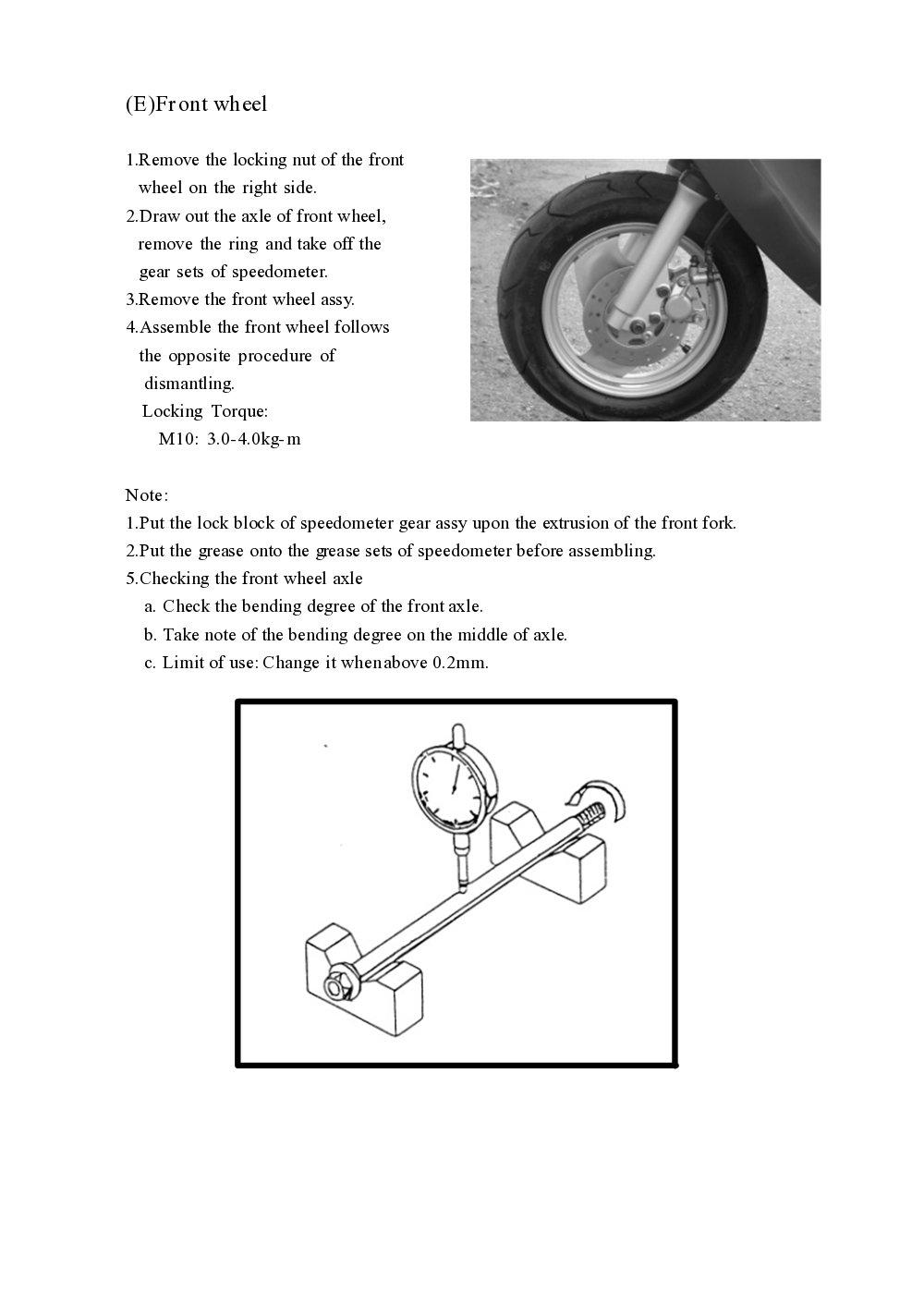 (E)Front wheel

1.Remove the locking nut of the front wheel on the right side.
2.Draw out the axle of front wheel, remove the ring and take off the gear sets of speedometer.
3.Remove the front wheel assy.
4.Assemble the front wheel follows the opposite procedure of dismantling.
Locking Torque:
M10: 3.0-4.0kg-m

Note:
1.Put the lock block of speedometer gear assy upon the extrusion of the front fork.
2.Put the grease onto the grease sets of speedometer before assembling.
5.Checking the front wheel axle
a. Check the bending degree of the front axle.
b. Take note of the bending degree on the middle of axle.
c. Limit of use: Change it whenabove 0.2mm.