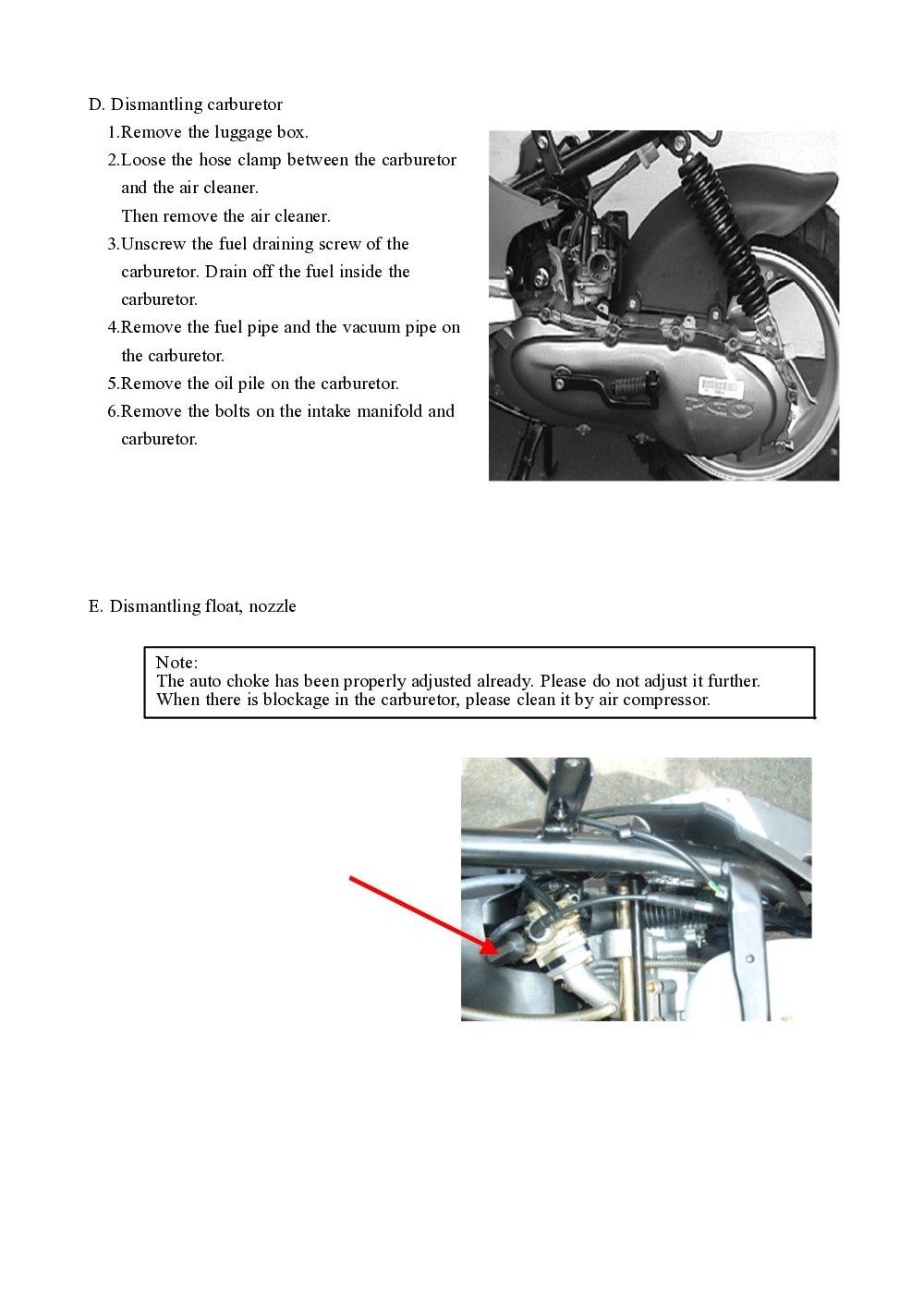 D. Dismantling carburetor

1.Remove the luggage box.

2.Loose the hose clamp between the carburetor and the air cleaner.
Then remove the air cleaner.

3.Unscrew the fuel draining screw of the carburetor. Drain off the fuel inside the carburetor.

4.Remove the fuel pipe and the vacuum pipe on the carburetor.

5.Remove the oil pile on the carburetor.

6.Remove the bolts on the intake manifold and carburetor.

PGO

E. Dismantling float, nozzle

Note:
The auto choke has been properly adjusted already. Please do not adjust it further.
When there is blockage in the carburetor, please clean it by air compressor.