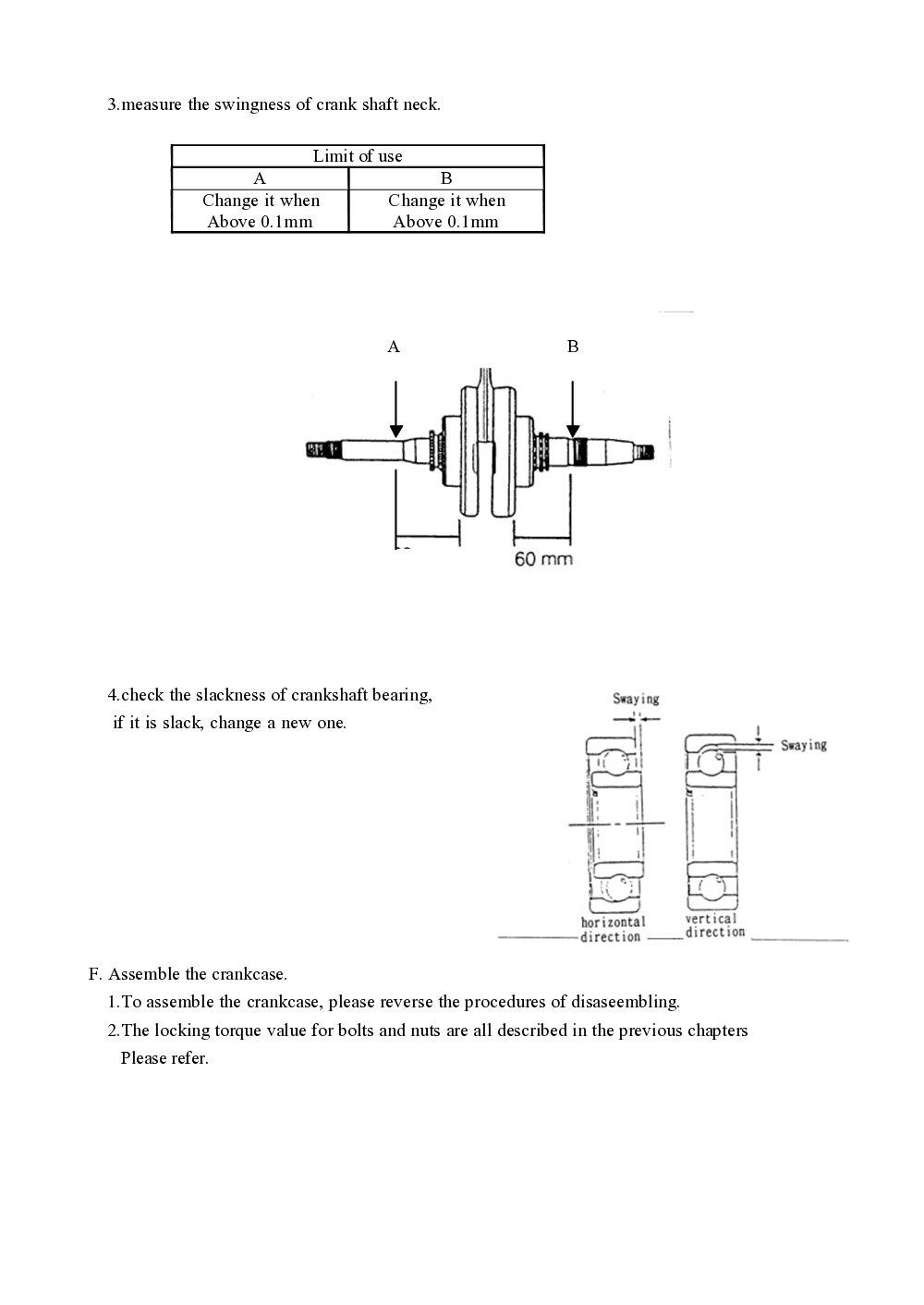 3.measure the swingness of crank shaft neck.

| Limit of use | |
|---|---|
| A | B |
| Change it when Above 0.1mm | Change it when Above 0.1mm |

A

B

60 mm

4.check the slackness of crankshaft bearing, if it is slack, change a new one.

Swaying

Swaying

horizontal direction

vertical direction

F. Assemble the crankcase.

1.To assemble the crankcase, please reverse the procedures of disaseembling.

2.The locking torque value for bolts and nuts are all described in the previous chapters Please refer.