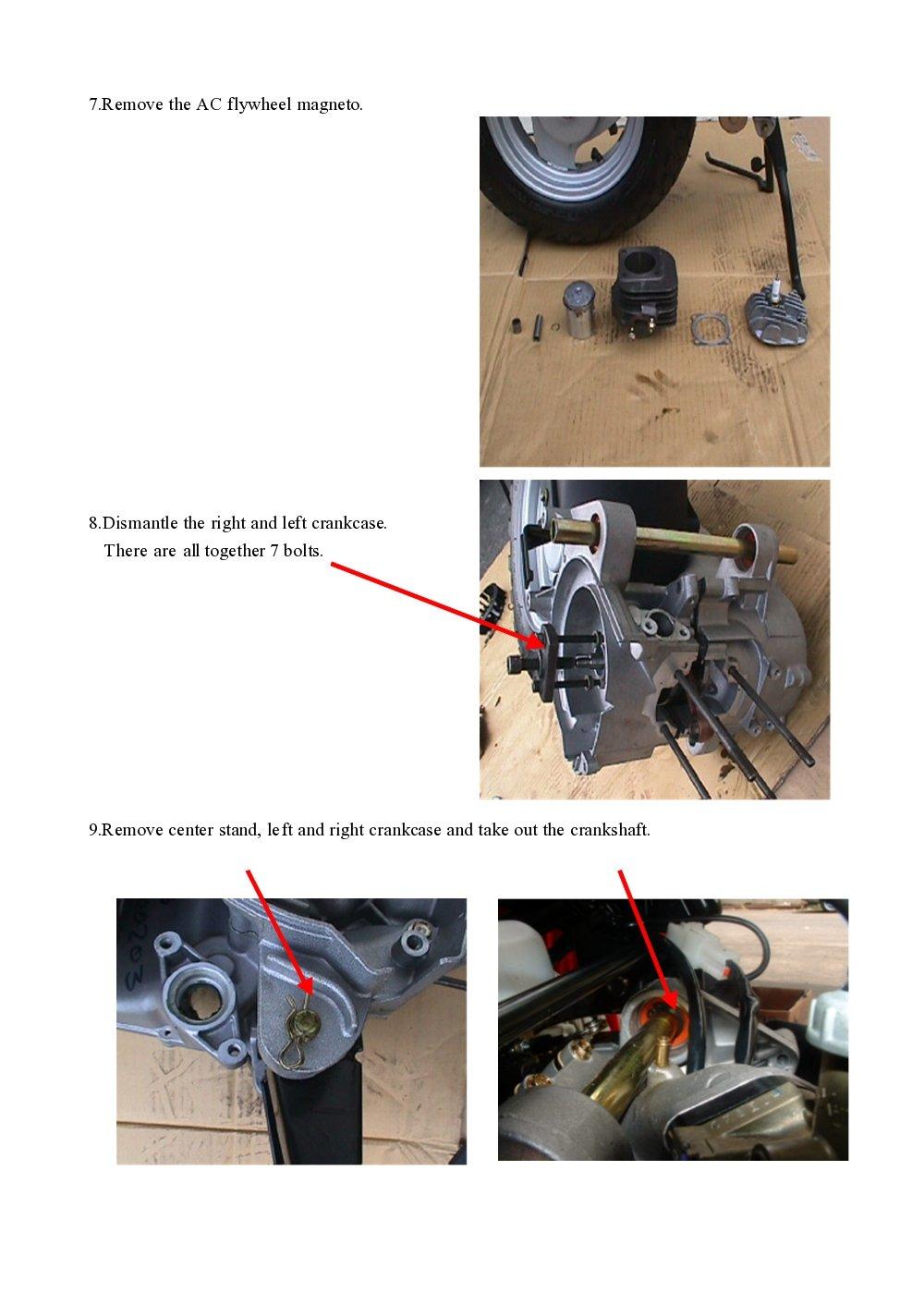 7.Remove the AC flywheel magneto.

8.Dismantle the right and left crankcase.
There are all together 7 bolts.

9.Remove center stand, left and right crankcase and take out the crankshaft.