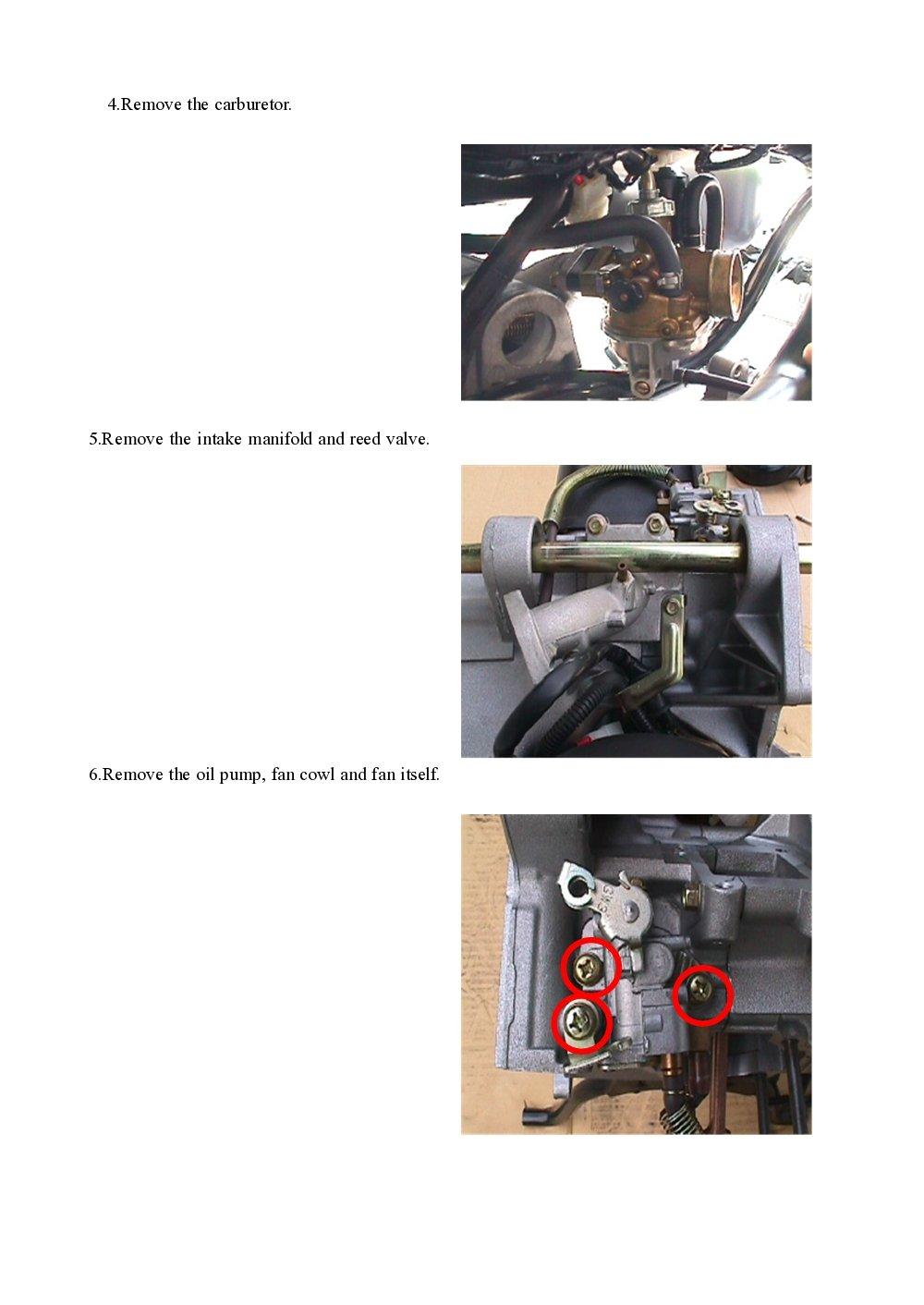 4.Remove the carburetor.

5.Remove the intake manifold and reed valve.

6.Remove the oil pump, fan cowl and fan itself.