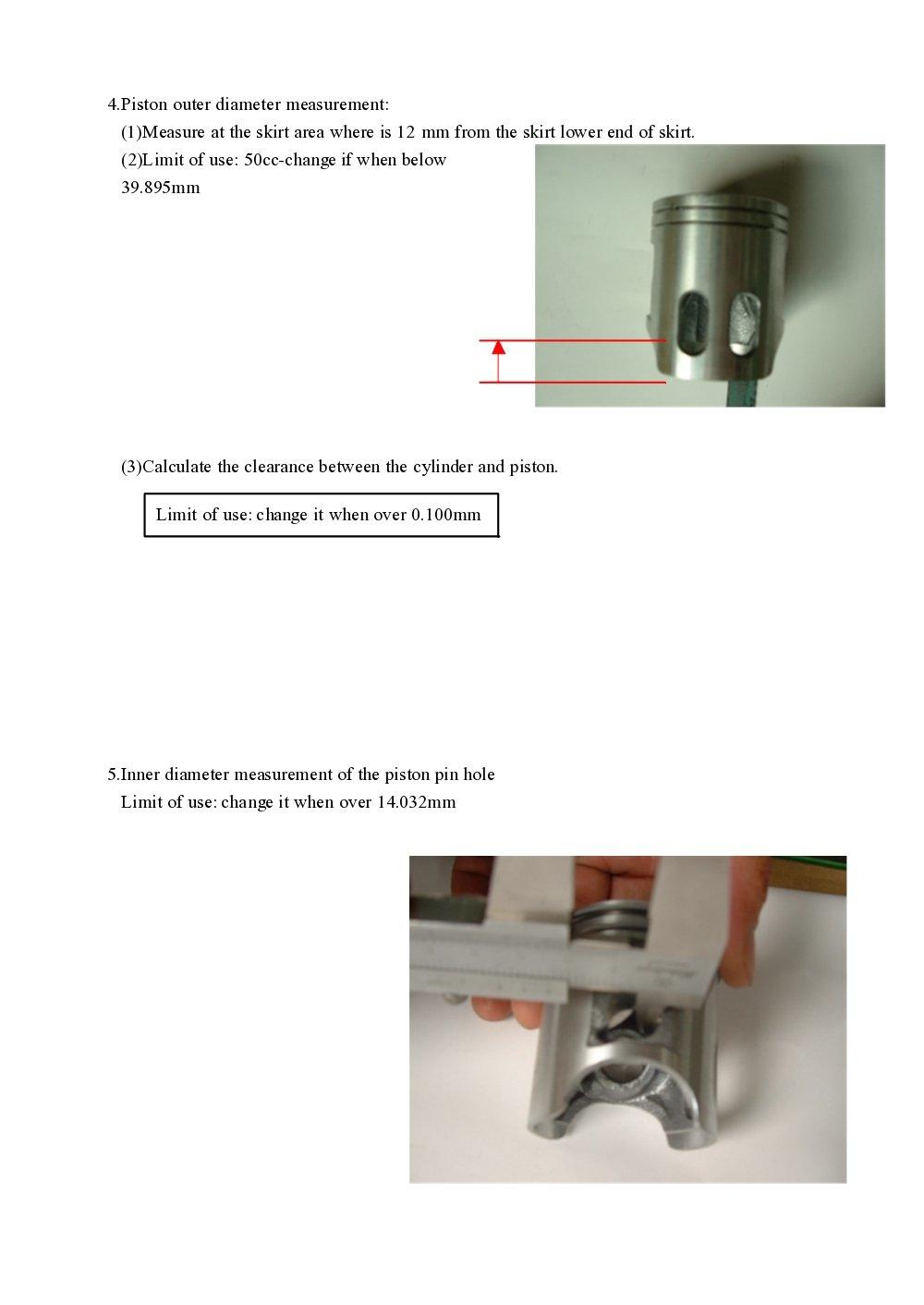 4.Piston outer diameter measurement:

(1)Measure at the skirt area where is 12 mm from the skirt lower end of skirt.

(2)Limit of use: 50cc-change if when below 39.895mm

(3)Calculate the clearance between the cylinder and piston.

Limit of use: change it when over 0.100mm

5.Inner diameter measurement of the piston pin hole

Limit of use: change it when over 14.032mm