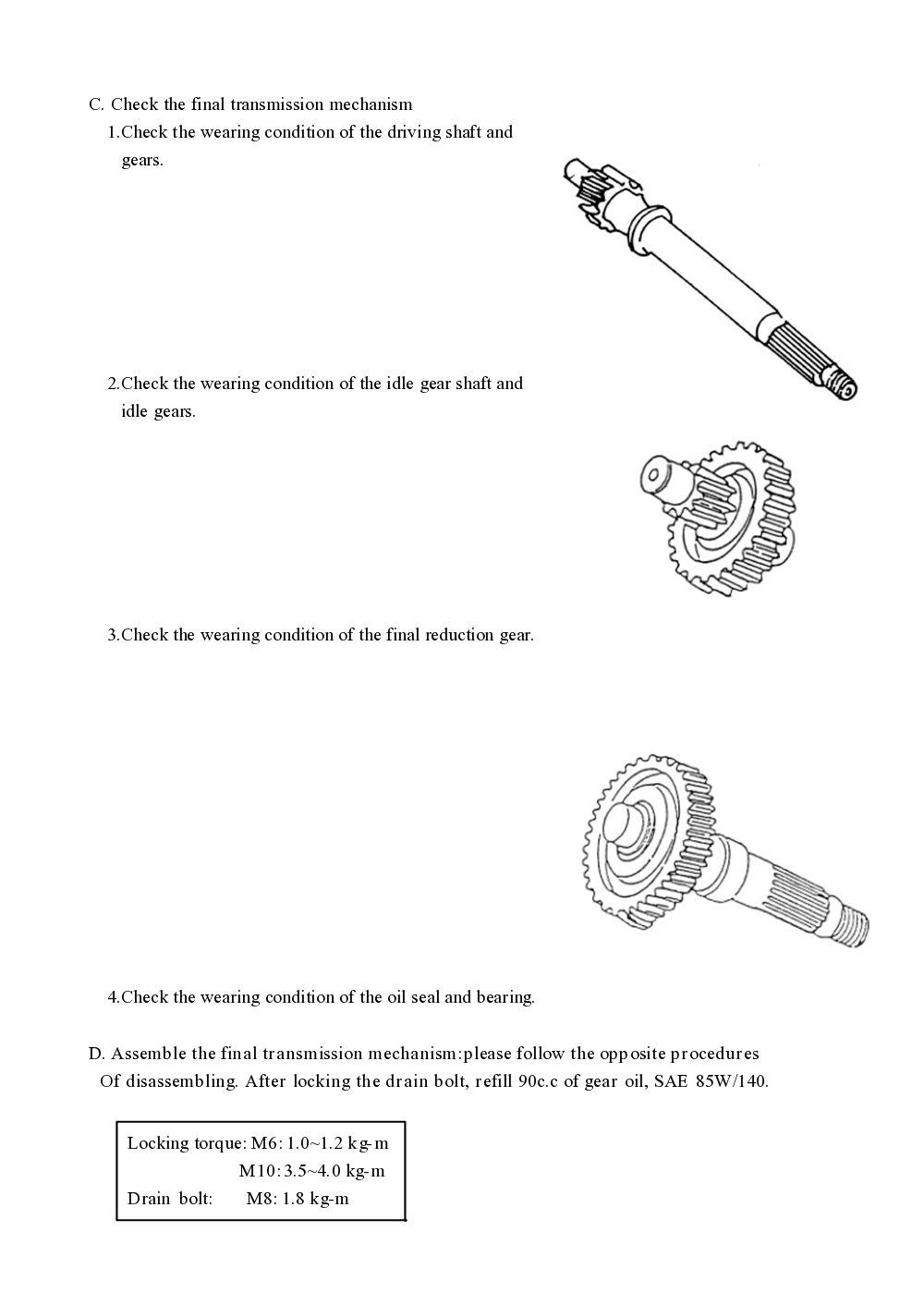 C. Check the final transmission mechanism
1.Check the wearing condition of the driving shaft and gears.

2.Check the wearing condition of the idle gear shaft and idle gears.

3.Check the wearing condition of the final reduction gear.

4.Check the wearing condition of the oil seal and bearing.

D. Assemble the final transmission mechanism:please follow the opposite procedures Of disassembling. After locking the drain bolt, refill 90c.c of gear oil, SAE 85W/140.

Locking torque: M6: 1.0~1.2 kg-m
M10: 3.5~4.0 kg-m
Drain bolt: M8: 1.8 kg-m