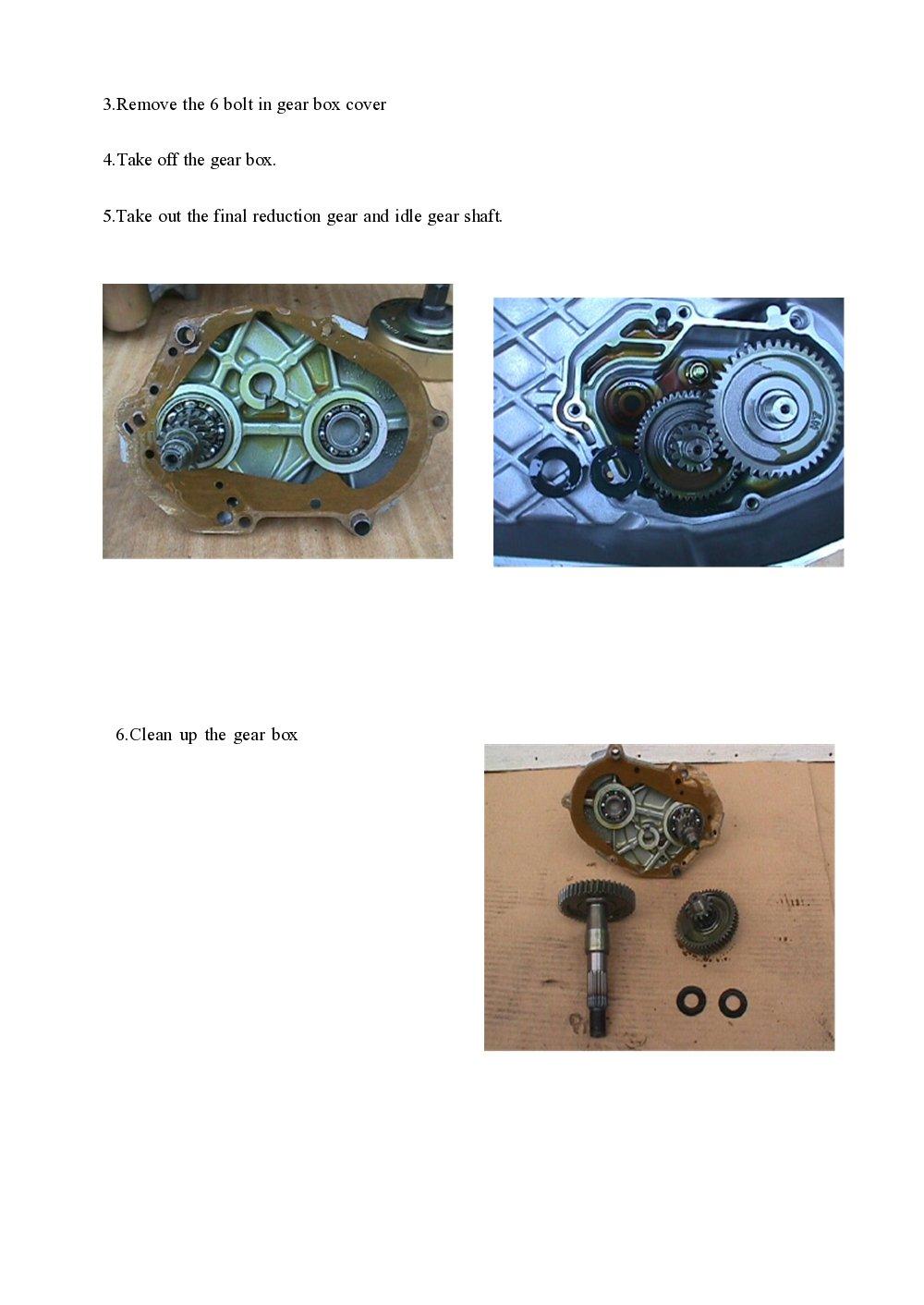 3.Remove the 6 bolt in gear box cover

4.Take off the gear box.

5.Take out the final reduction gear and idle gear shaft.

6.Clean up the gear box