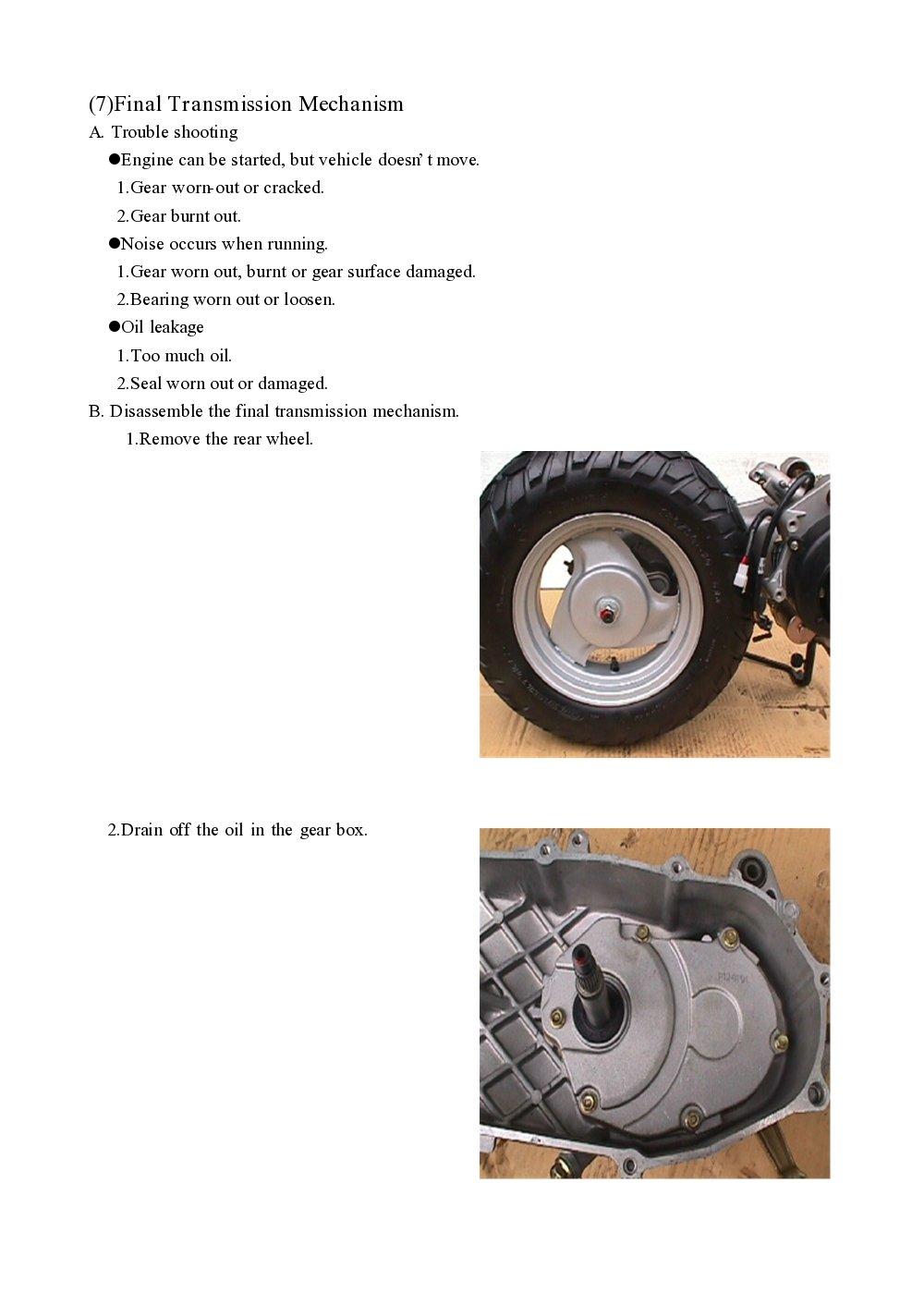 (7)Final Transmission Mechanism

A. Trouble shooting

●Engine can be started, but vehicle doesn' t move.

1.Gear worn-out or cracked.

2.Gear burnt out.

●Noise occurs when running.

1.Gear worn out, burnt or gear surface damaged.

2.Bearing worn out or loosen.

●Oil leakage

1.Too much oil.

2.Seal worn out or damaged.

B. Disassemble the final transmission mechanism.

1.Remove the rear wheel.

2.Drain off the oil in the gear box.