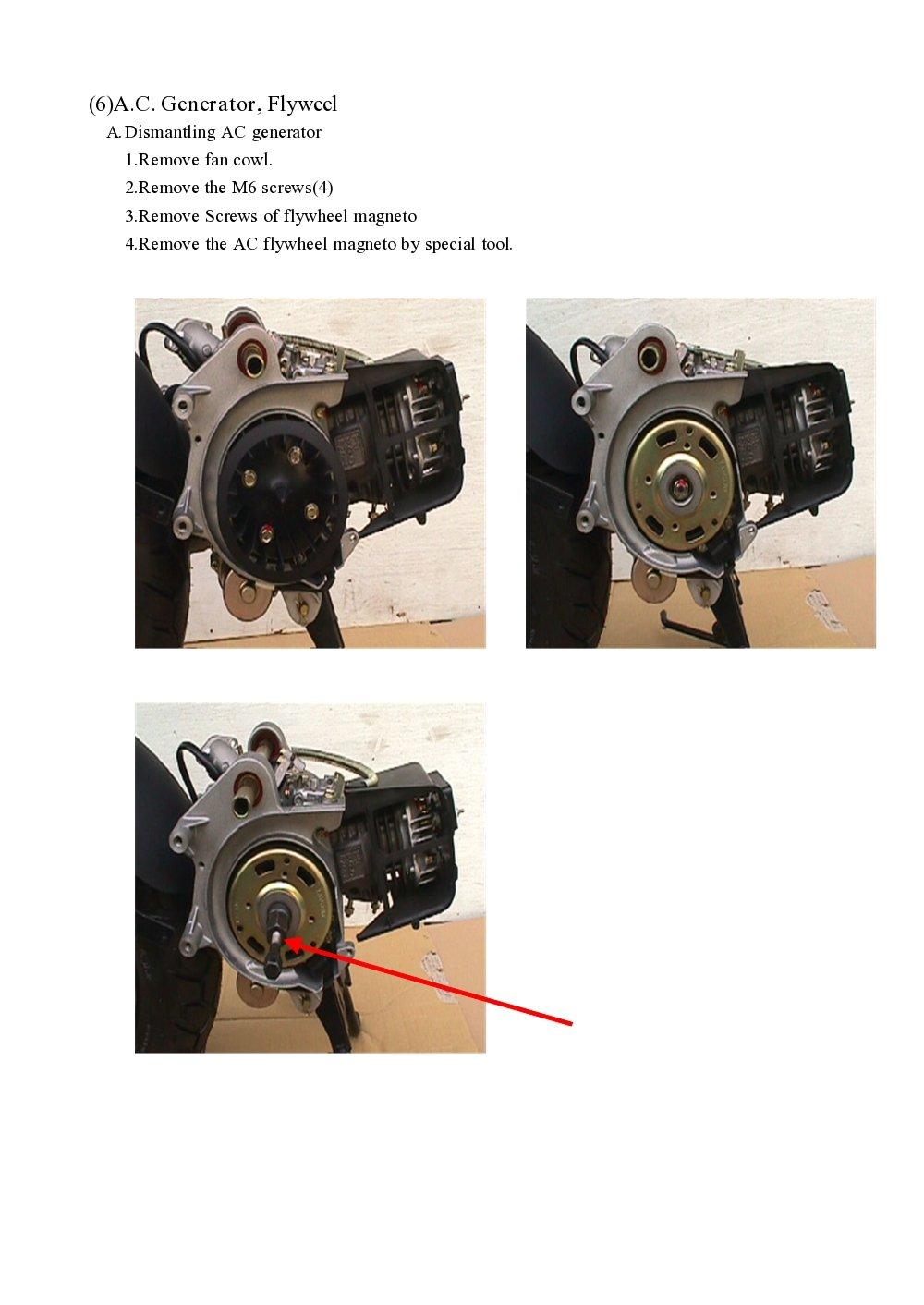 (6)A.C. Generator, Flyweel

A. Dismantling AC generator

1.Remove fan cowl.

2.Remove the M6 screws(4)

3.Remove Screws of flywheel magneto

4.Remove the AC flywheel magneto by special tool.