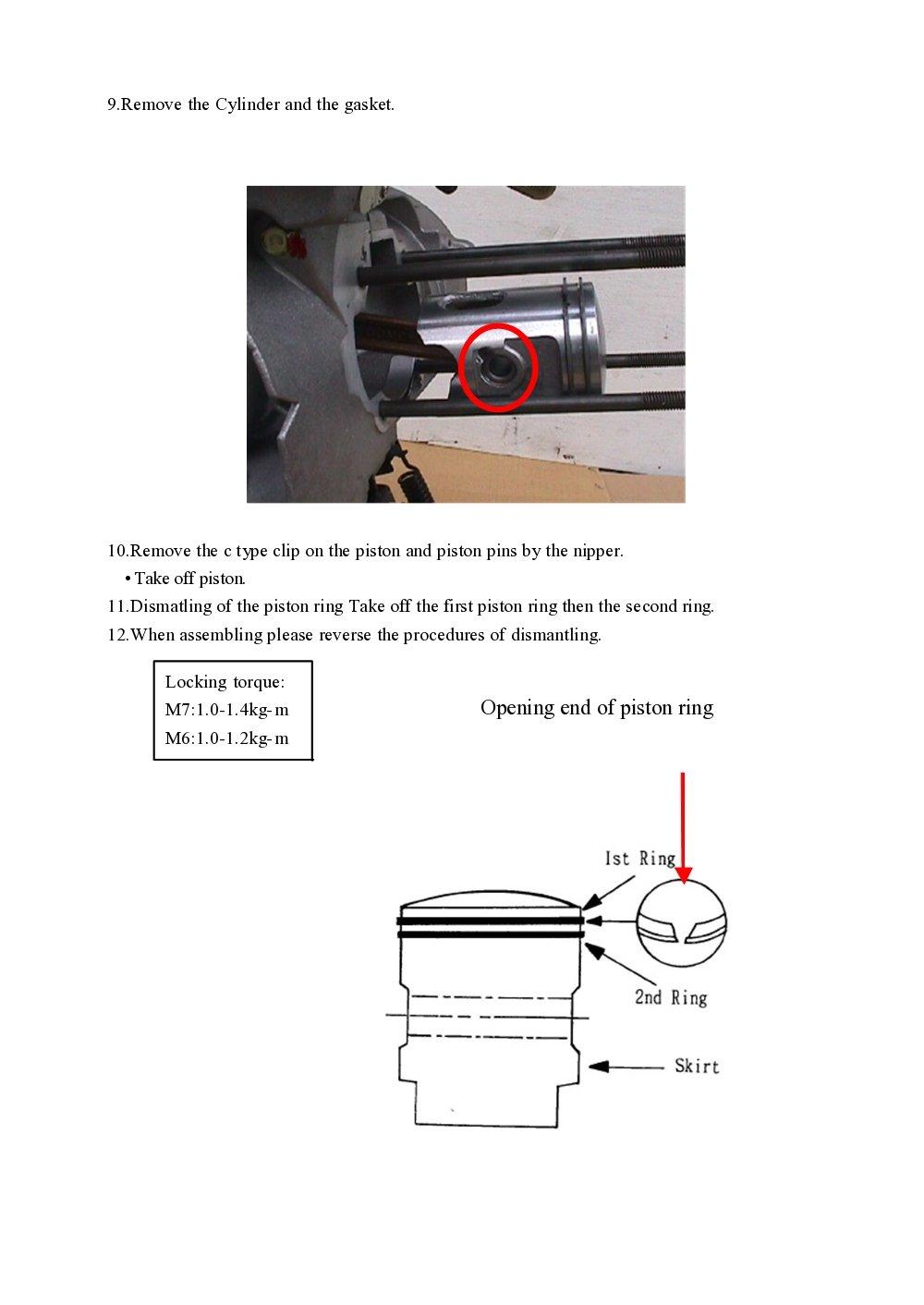 9.Remove the Cylinder and the gasket.

10.Remove the c type clip on the piston and piston pins by the nipper.
• Take off piston.
11.Dismatling of the piston ring Take off the first piston ring then the second ring.
12.When assembling please reverse the procedures of dismantling.

Locking torque:
M7:1.0-1.4kg-m
M6:1.0-1.2kg-m

Opening end of piston ring

Ist Ring

2nd Ring

Skirt