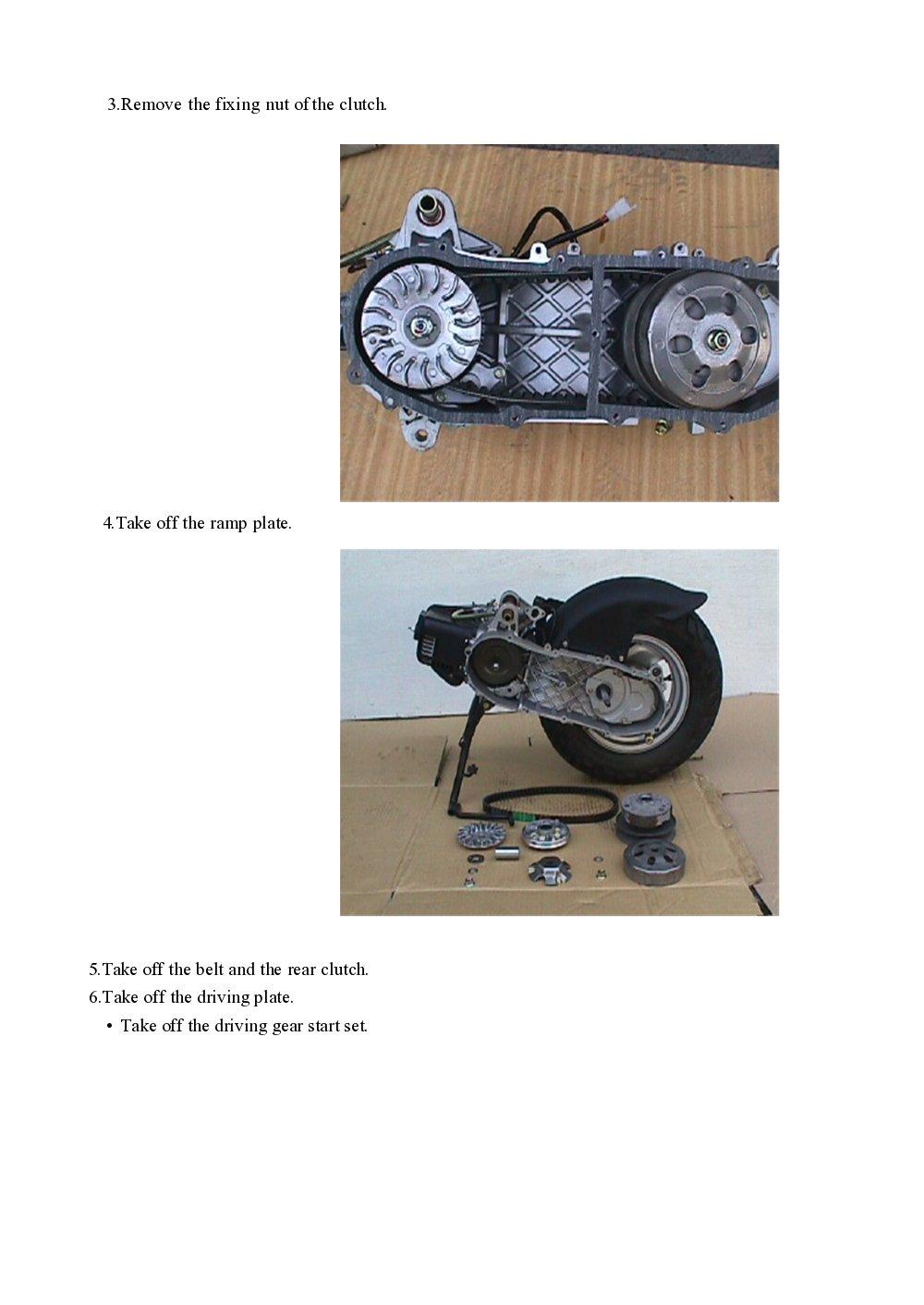 3.Remove the fixing nut of the clutch.

4.Take off the ramp plate.

5.Take off the belt and the rear clutch.

6.Take off the driving plate.

• Take off the driving gear start set.