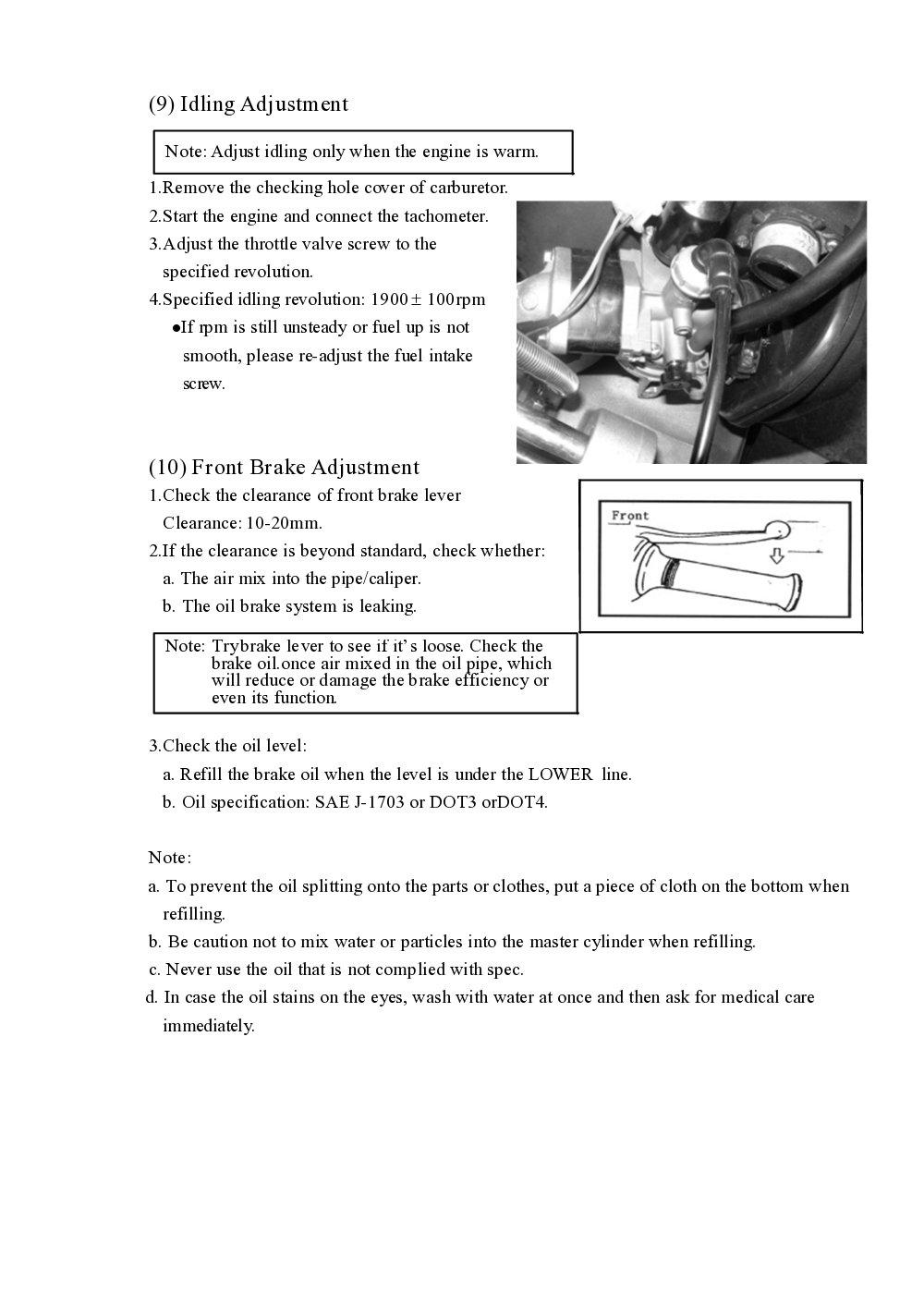 (9) Idling Adjustment

Note: Adjust idling only when the engine is warm.

1.Remove the checking hole cover of carburetor.
2.Start the engine and connect the tachometer.
3.Adjust the throttle valve screw to the specified revolution.
4.Specified idling revolution: 1900 ± 100rpm
●If rpm is still unsteady or fuel up is not smooth, please re-adjust the fuel intake screw.

(10) Front Brake Adjustment
1.Check the clearance of front brake lever
Clearance: 10-20mm.
2.If the clearance is beyond standard, check whether:
a. The air mix into the pipe/caliper.
b. The oil brake system is leaking.

Front

Note: Trybrake lever to see if it's loose. Check the brake oil.once air mixed in the oil pipe, which will reduce or damage the brake efficiency or even its function.

3.Check the oil level:
a. Refill the brake oil when the level is under the LOWER line.
b. Oil specification: SAE J-1703 or DOT3 orDOT4.

Note:
a. To prevent the oil splitting onto the parts or clothes, put a piece of cloth on the bottom when refilling.
b. Be caution not to mix water or particles into the master cylinder when refilling.
c. Never use the oil that is not complied with spec.
d. In case the oil stains on the eyes, wash with water at once and then ask for medical care immediately.