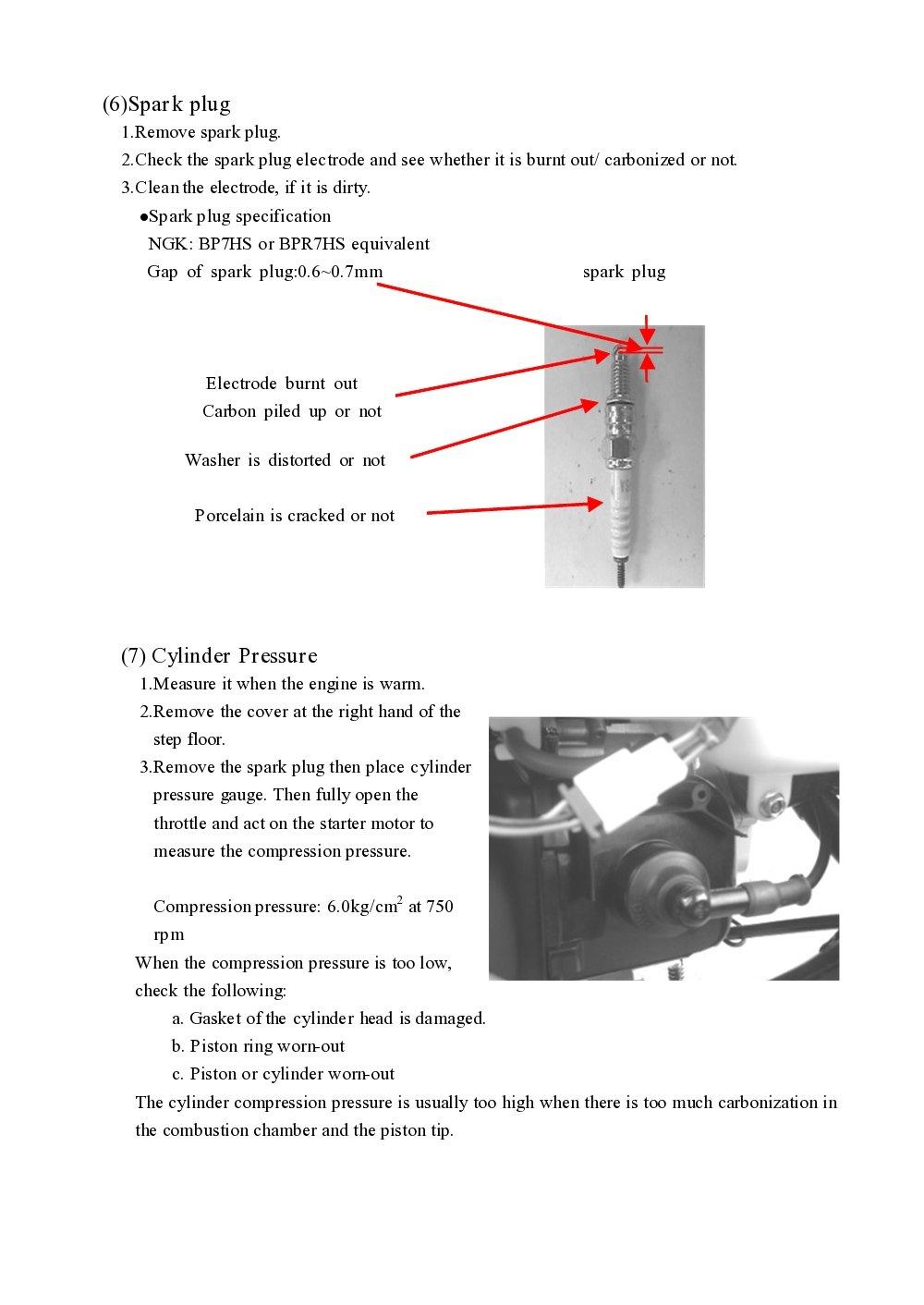 (6)Spark plug
1.Remove spark plug.
2.Check the spark plug electrode and see whether it is burnt out/ carbonized or not.
3.Clean the electrode, if it is dirty.
●Spark plug specification
NGK: BP7HS or BPR7HS equivalent
Gap of spark plug:0.6~0.7mm

spark plug

Electrode burnt out
Carbon piled up or not

Washer is distorted or not

Porcelain is cracked or not

(7) Cylinder Pressure
1.Measure it when the engine is warm.
2.Remove the cover at the right hand of the step floor.
3.Remove the spark plug then place cylinder pressure gauge. Then fully open the throttle and act on the starter motor to measure the compression pressure.

Compression pressure: 6.0kg/cm$^2$ at 750 rpm
When the compression pressure is too low, check the following:
a. Gasket of the cylinder head is damaged.
b. Piston ring worn-out
c. Piston or cylinder worn-out
The cylinder compression pressure is usually too high when there is too much carbonization in the combustion chamber and the piston tip.