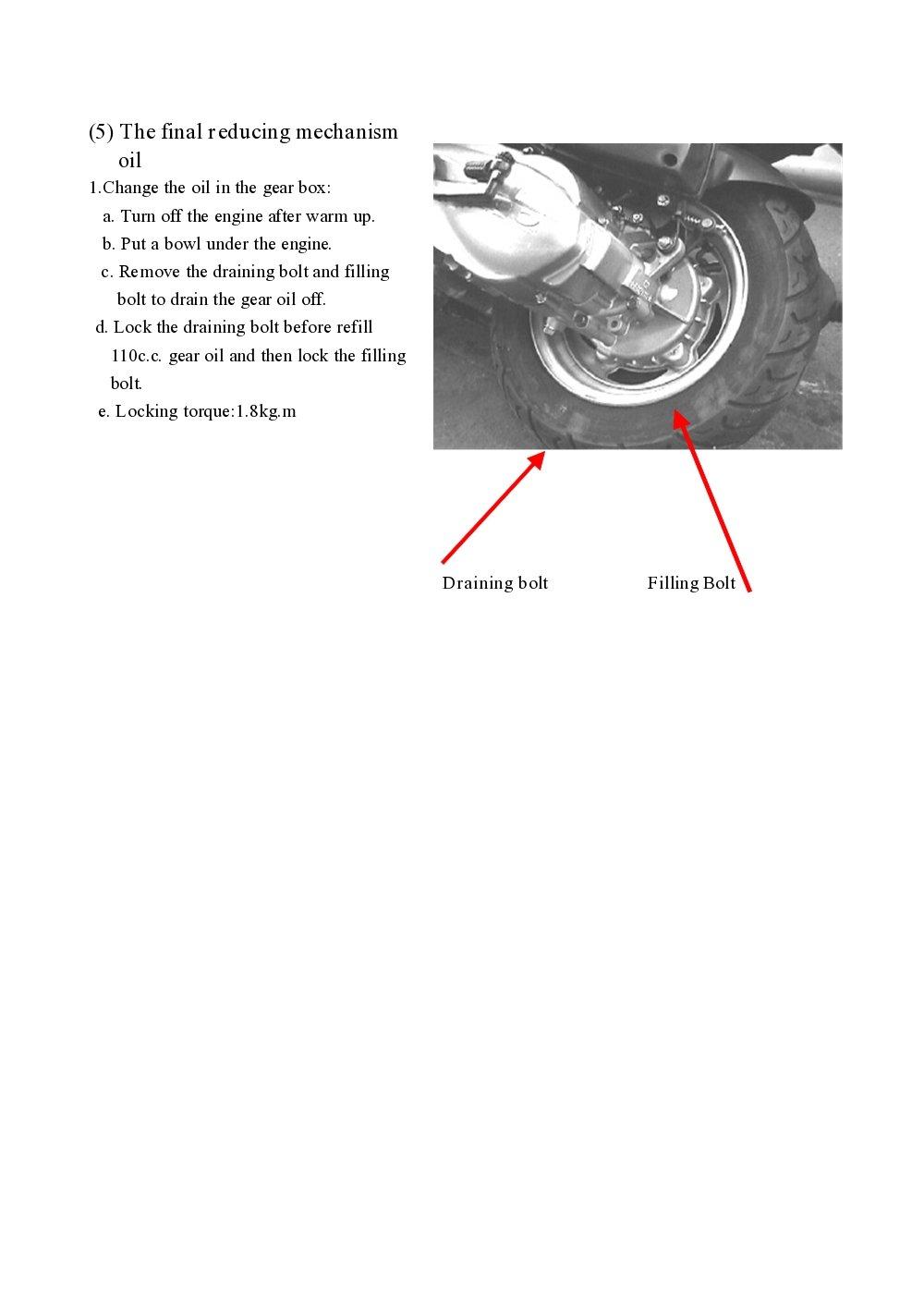 (5) The final reducing mechanism oil

1.Change the oil in the gear box:

a. Turn off the engine after warm up.

b. Put a bowl under the engine.

c. Remove the draining bolt and filling bolt to drain the gear oil off.

d. Lock the draining bolt before refill 110c.c. gear oil and then lock the filling bolt.

e. Locking torque:1.8kg.m

Draining bolt

Filling Bolt