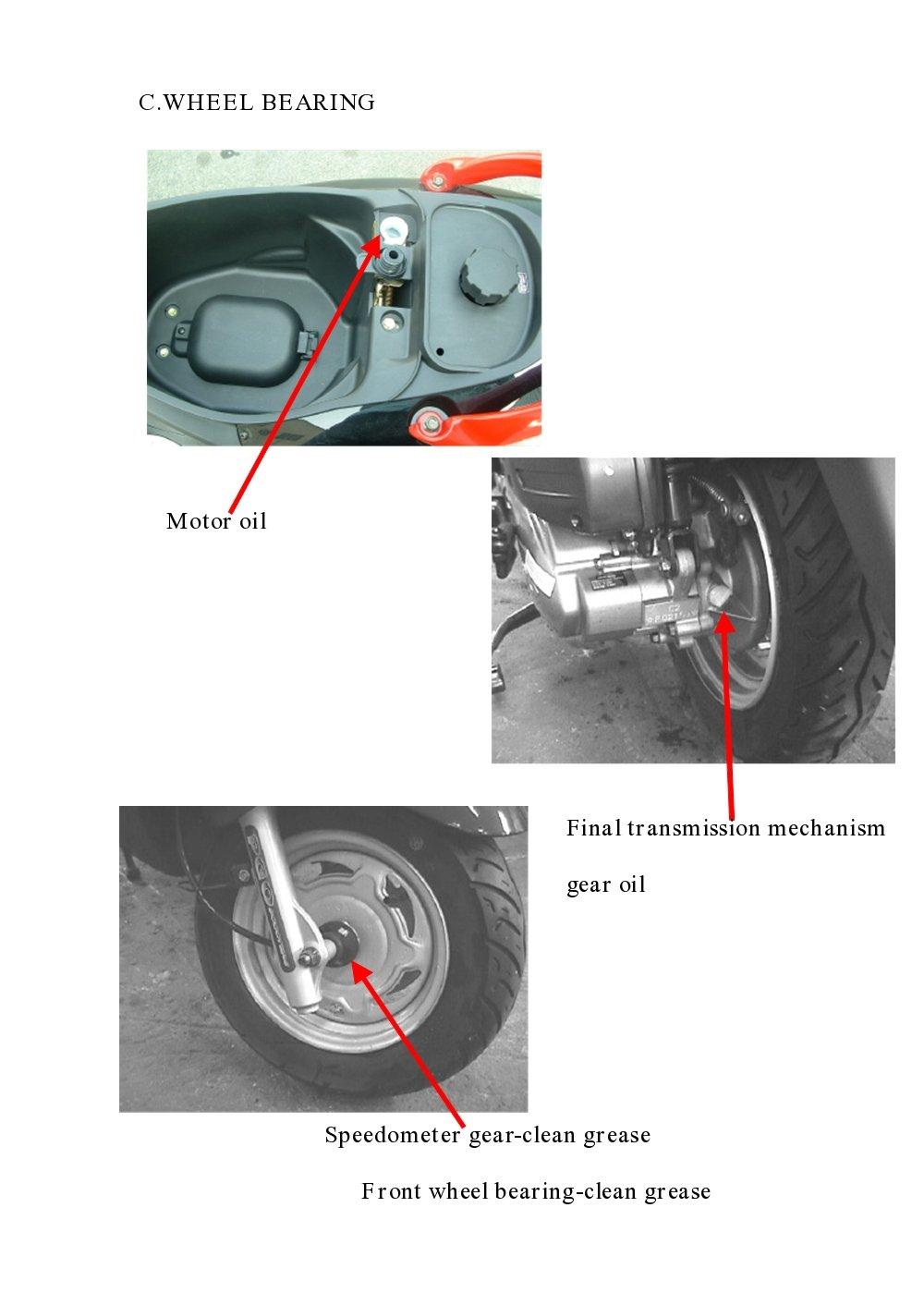 C.WHEEL BEARING

Motor oil

Final transmission mechanism

gear oil

Speedometer gear-clean grease

Front wheel bearing-clean grease