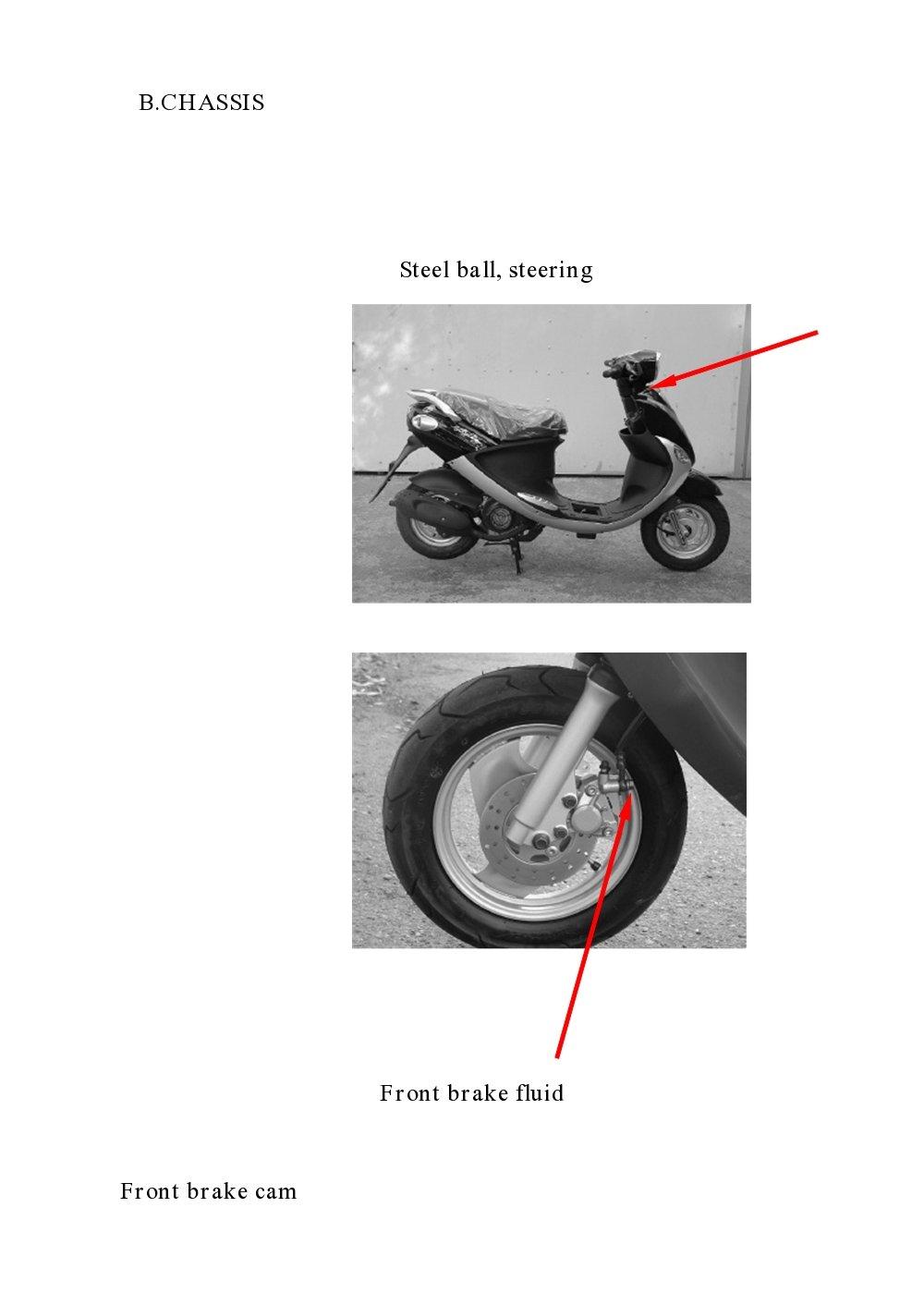 B.CHASSIS

Steel ball, steering

Front brake fluid

Front brake cam