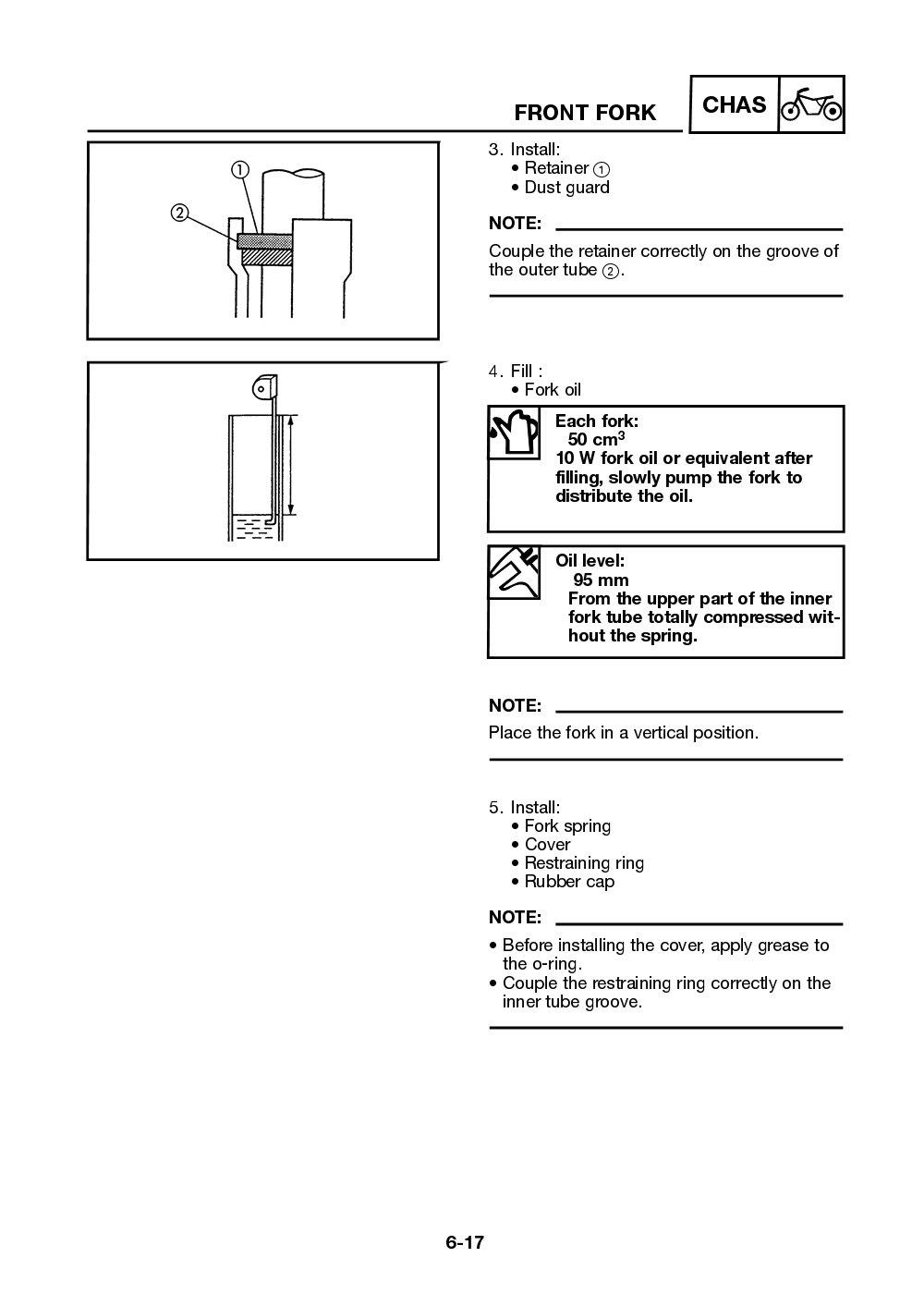 FRONT FORK

CHAS

①

②

3. Install:
• Retainer ①
• Dust guard

NOTE:

Couple the retainer correctly on the groove of the outer tube ②.

4. Fill :
• Fork oil

Each fork:
50 $cm^3$
10 W fork oil or equivalent after filling, slowly pump the fork to distribute the oil.

Oil level:
95 mm
From the upper part of the inner fork tube totally compressed without the spring.

NOTE:

Place the fork in a vertical position.

5. Install:
• Fork spring
• Cover
• Restraining ring
• Rubber cap

NOTE:

• Before installing the cover, apply grease to the o-ring.
• Couple the restraining ring correctly on the inner tube groove.

6-17