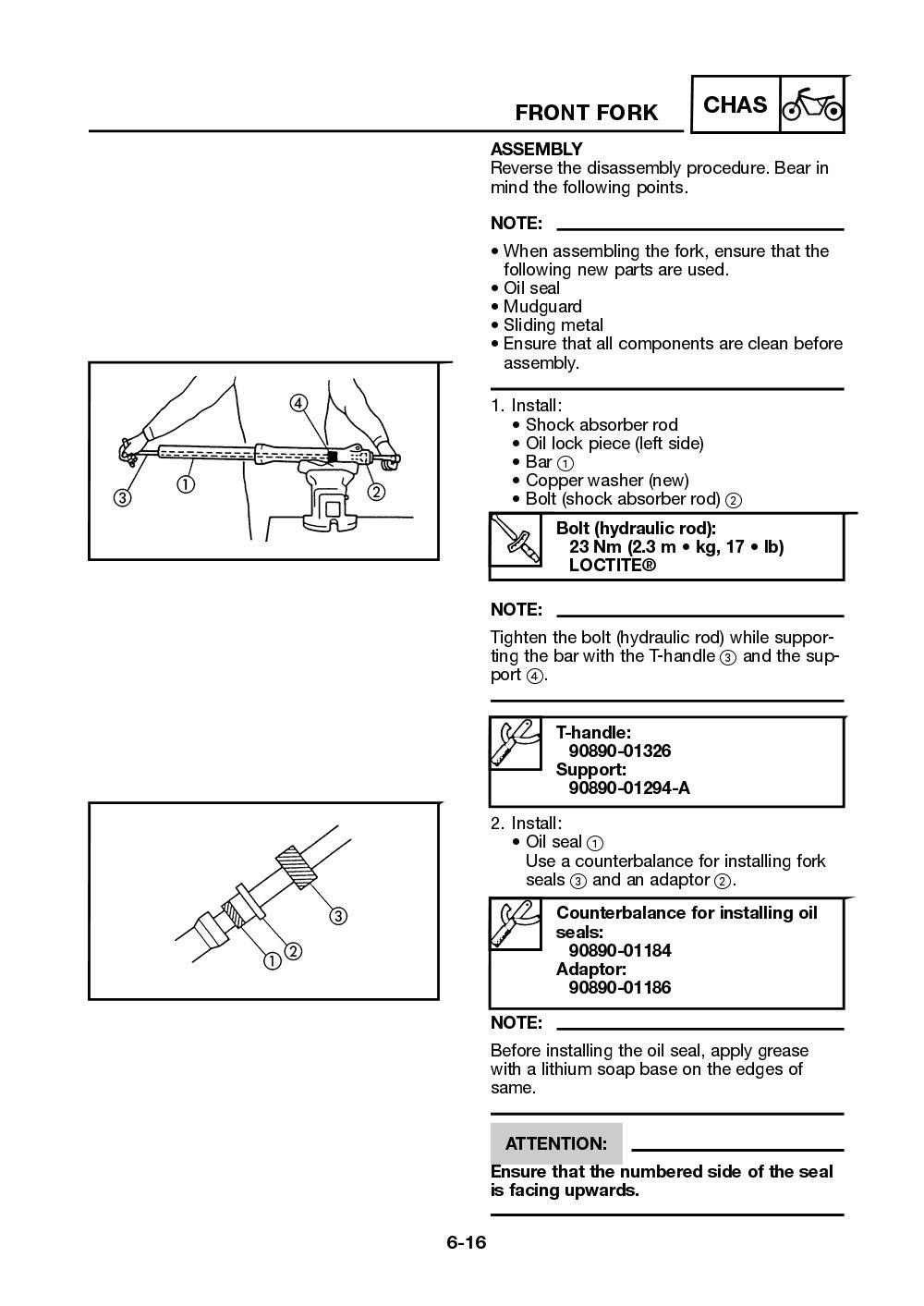 FRONT FORK CHAS

④
③ ① ②

③
① ②

ASSEMBLY
Reverse the disassembly procedure. Bear in mind the following points.

NOTE:

• When assembling the fork, ensure that the following new parts are used.
• Oil seal
• Mudguard
• Sliding metal
• Ensure that all components are clean before assembly.

1. Install:
• Shock absorber rod
• Oil lock piece (left side)
• Bar ①
• Copper washer (new)
• Bolt (shock absorber rod) ②

Bolt (hydraulic rod):
23 Nm (2.3 m • kg, 17 • lb)
LOCTITE®

NOTE:

Tighten the bolt (hydraulic rod) while supporting the bar with the T-handle ③ and the support ④.

T-handle:
90890-01326
Support:
90890-01294-A

2. Install:
• Oil seal ①
Use a counterbalance for installing fork seals ③ and an adaptor ②.

Counterbalance for installing oil seals:
90890-01184
Adaptor:
90890-01186

NOTE:

Before installing the oil seal, apply grease with a lithium soap base on the edges of same.

ATTENTION:

Ensure that the numbered side of the seal is facing upwards.

6-16