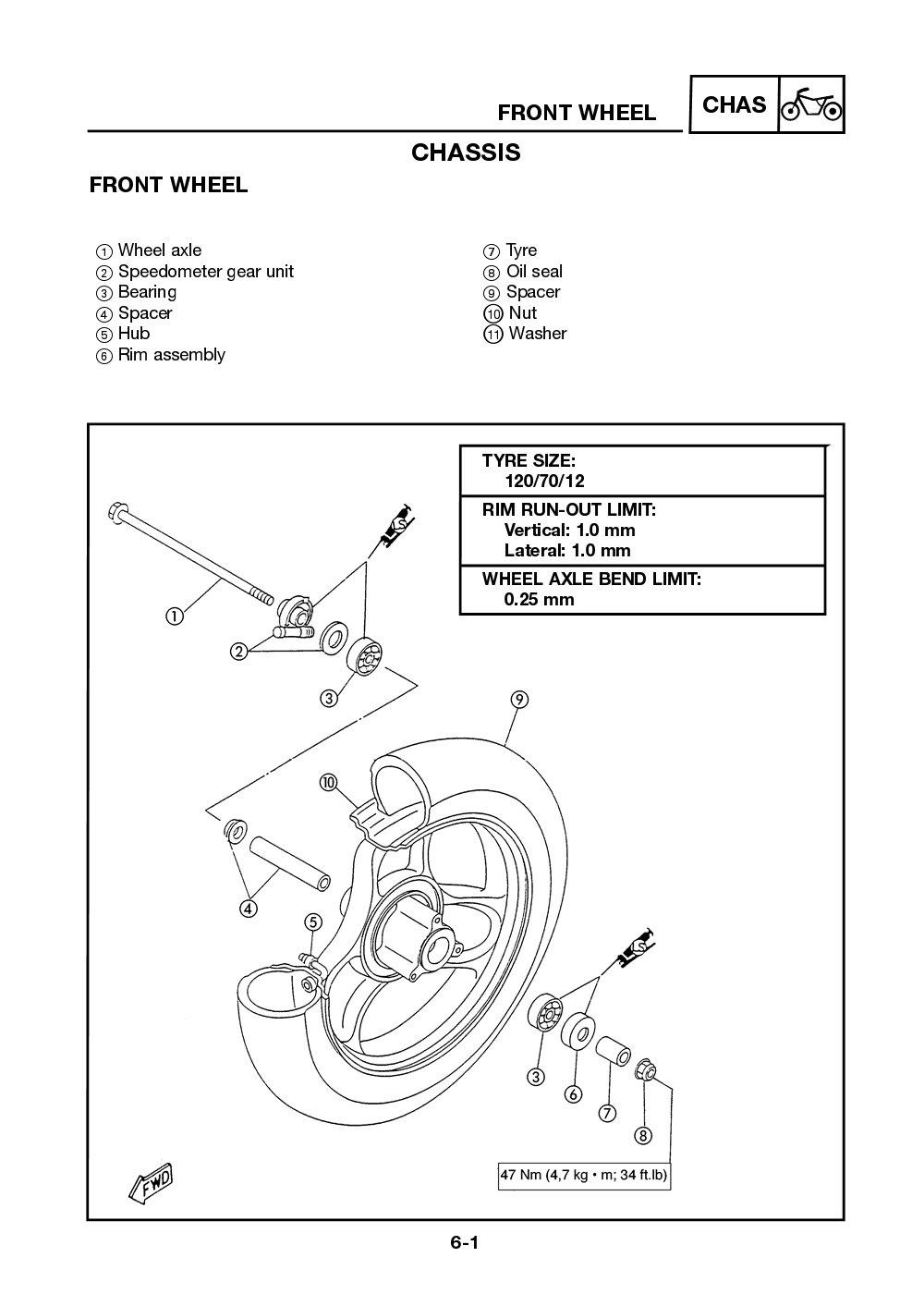 FRONT WHEEL

CHAS

CHASSIS

FRONT WHEEL

① Wheel axle
② Speedometer gear unit
③ Bearing
④ Spacer
⑤ Hub
⑥ Rim assembly

⑦ Tyre
⑧ Oil seal
⑨ Spacer
⑩ Nut
⑪ Washer

TYRE SIZE:
120/70/12

RIM RUN-OUT LIMIT:
Vertical: 1.0 mm
Lateral: 1.0 mm

WHEEL AXLE BEND LIMIT:
0.25 mm

LS

①
②
③
⑨
⑩
④
⑤

LS

③
⑥
⑦
⑧

47 Nm (4,7 kg • m; 34 ft.lb)

FWD

6-1