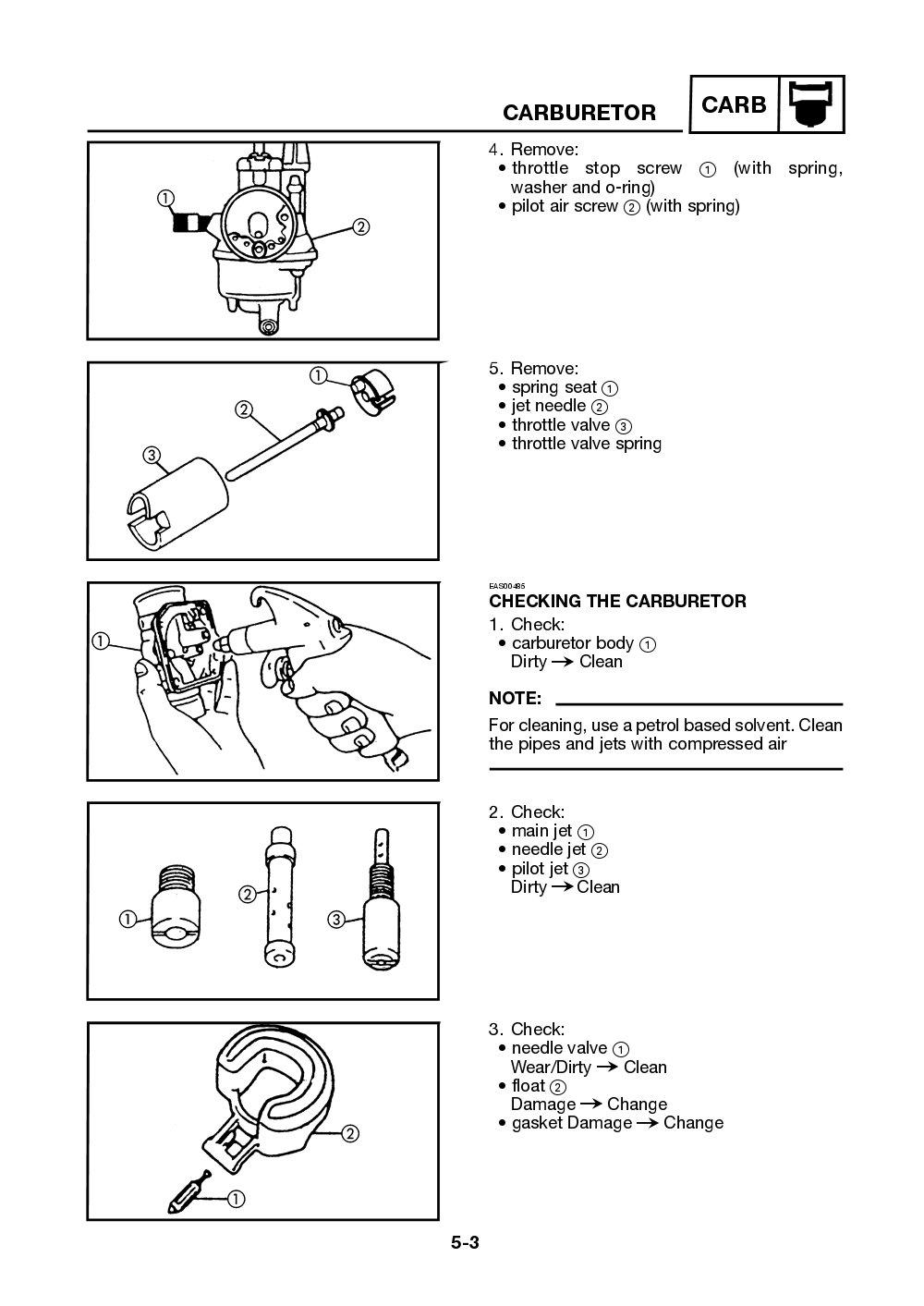 CARBURETOR

CARB

①
②

4. Remove:
• throttle stop screw ① (with spring, washer and o-ring)
• pilot air screw ② (with spring)

①
②
③

5. Remove:
• spring seat ①
• jet needle ②
• throttle valve ③
• throttle valve spring

①

EAS00485
CHECKING THE CARBURETOR
1. Check:
• carburetor body ①
Dirty → Clean

NOTE:
For cleaning, use a petrol based solvent. Clean the pipes and jets with compressed air

①
②
③

2. Check:
• main jet ①
• needle jet ②
• pilot jet ③
Dirty → Clean

②
①

3. Check:
• needle valve ①
Wear/Dirty → Clean
• float ②
Damage → Change
• gasket Damage → Change

5-3