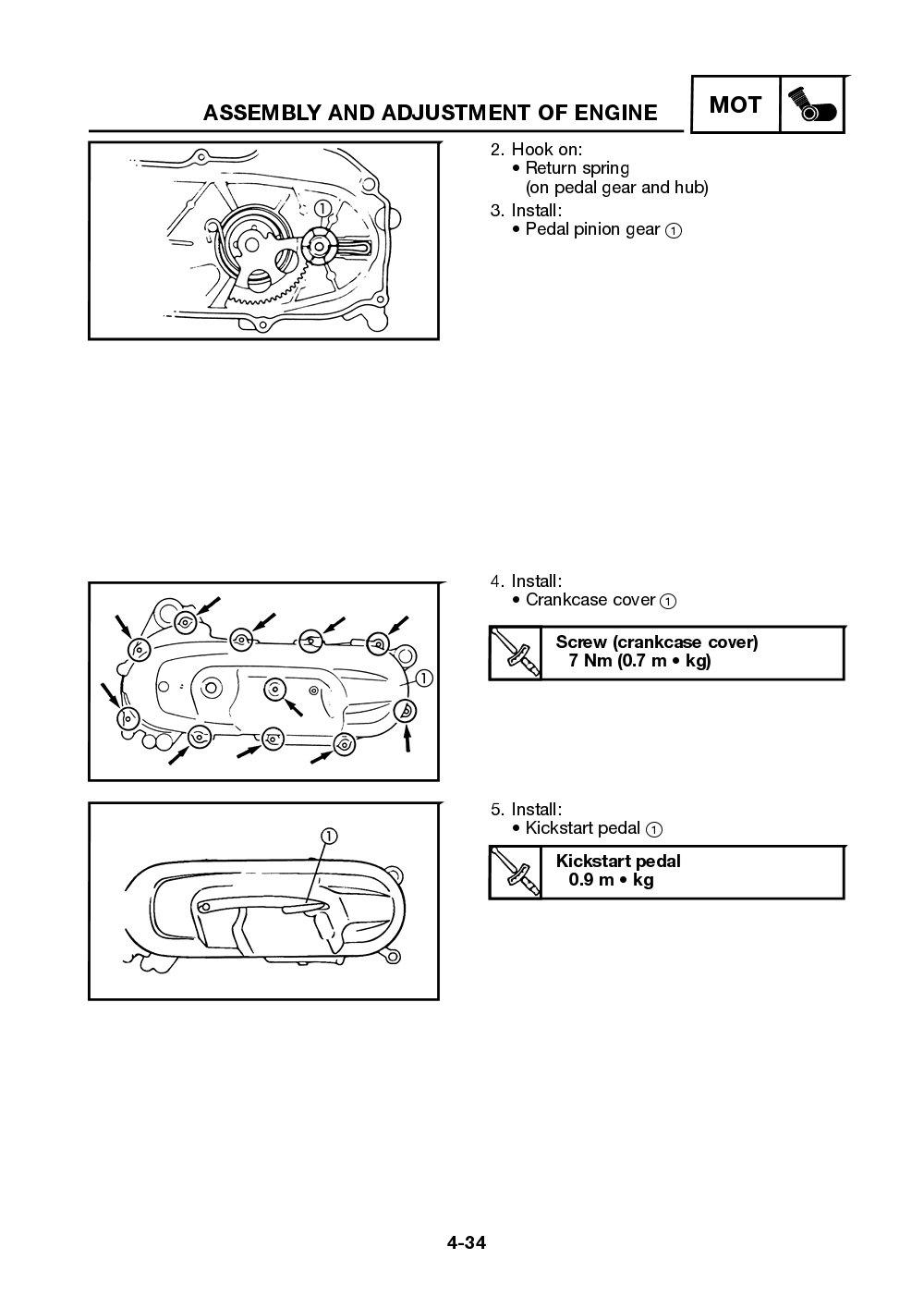 ASSEMBLY AND ADJUSTMENT OF ENGINE

MOT

①

2. Hook on:
• Return spring
(on pedal gear and hub)

3. Install:
• Pedal pinion gear ①

①

4. Install:
• Crankcase cover ①

Screw (crankcase cover)
7 Nm (0.7 m • kg)

①

5. Install:
• Kickstart pedal ①

Kickstart pedal
0.9 m • kg

4-34