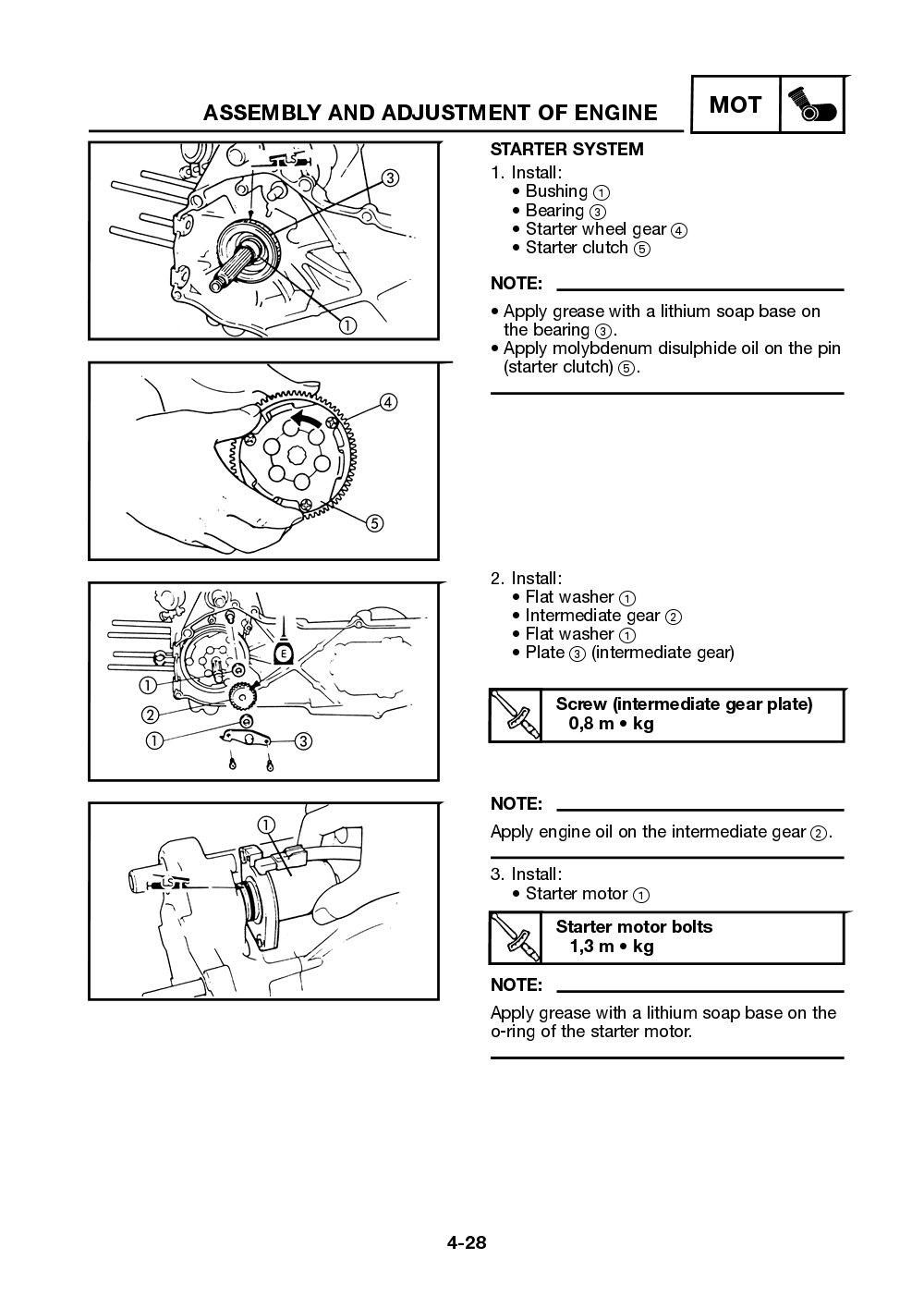 ASSEMBLY AND ADJUSTMENT OF ENGINE

MOT

LS

③

①

④

⑤

E

①

②

①

③

①

LS

STARTER SYSTEM

1. Install:
• Bushing ①
• Bearing ③
• Starter wheel gear ④
• Starter clutch ⑤

NOTE:

• Apply grease with a lithium soap base on the bearing ③.
• Apply molybdenum disulphide oil on the pin (starter clutch) ⑤.

2. Install:
• Flat washer ①
• Intermediate gear ②
• Flat washer ①
• Plate ③ (intermediate gear)

Screw (intermediate gear plate)
0,8 m • kg

NOTE:

Apply engine oil on the intermediate gear ②.

3. Install:
• Starter motor ①

Starter motor bolts
1,3 m • kg

NOTE:

Apply grease with a lithium soap base on the o-ring of the starter motor.

4-28