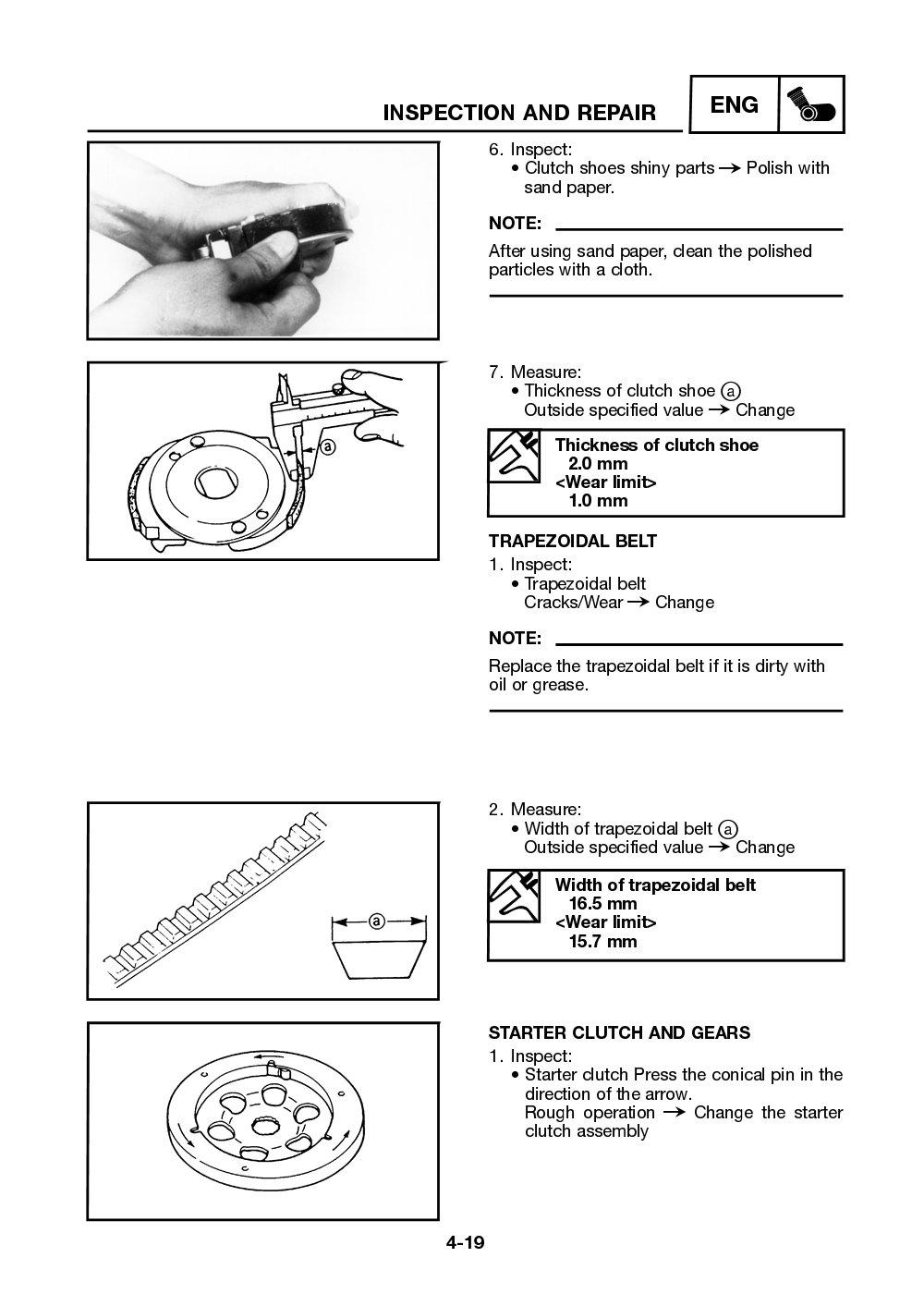 INSPECTION AND REPAIR

ENG

6. Inspect:
• Clutch shoes shiny parts → Polish with sand paper.

NOTE:

After using sand paper, clean the polished particles with a cloth.

a

7. Measure:
• Thickness of clutch shoe ⓐ
Outside specified value → Change

Thickness of clutch shoe
2.0 mm
<Wear limit>
1.0 mm

TRAPEZOIDAL BELT
1. Inspect:
• Trapezoidal belt
Cracks/Wear → Change

NOTE:

Replace the trapezoidal belt if it is dirty with oil or grease.

a

2. Measure:
• Width of trapezoidal belt ⓐ
Outside specified value → Change

Width of trapezoidal belt
16.5 mm
<Wear limit>
15.7 mm

STARTER CLUTCH AND GEARS
1. Inspect:
• Starter clutch Press the conical pin in the direction of the arrow.
Rough operation → Change the starter clutch assembly

4-19