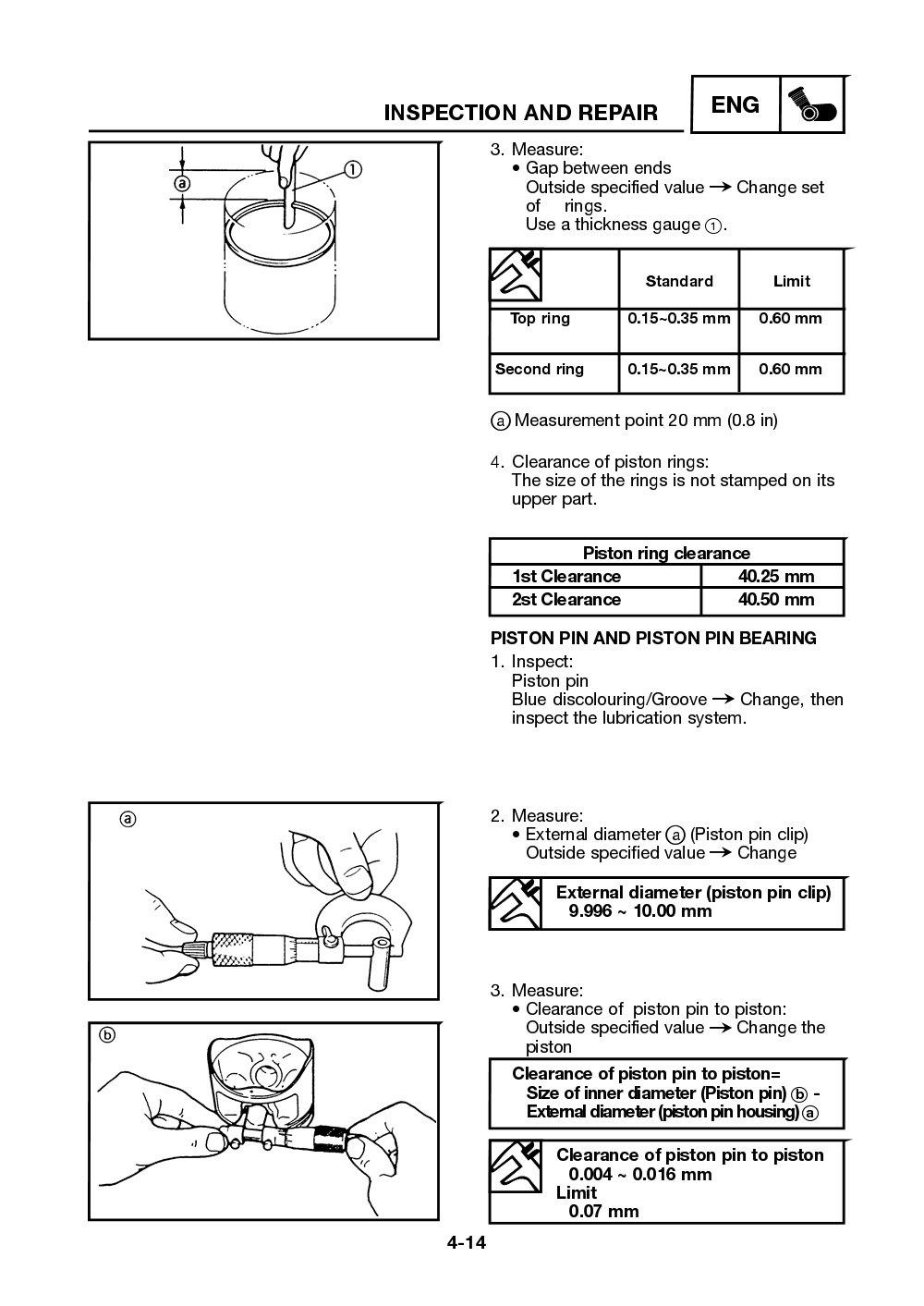 INSPECTION AND REPAIR ENG

ⓐ ①

3. Measure:
• Gap between ends
Outside specified value → Change set of rings.
Use a thickness gauge ①.

| | Standard | Limit |
|---|---|---|
| Top ring | 0.15~0.35 mm | 0.60 mm |
| Second ring | 0.15~0.35 mm | 0.60 mm |

ⓐ Measurement point 20 mm (0.8 in)

4. Clearance of piston rings:
The size of the rings is not stamped on its upper part.

| Piston ring clearance | |
|---|---|
| 1st Clearance | 40.25 mm |
| 2st Clearance | 40.50 mm |

PISTON PIN AND PISTON PIN BEARING
1. Inspect:
Piston pin
Blue discolouring/Groove → Change, then inspect the lubrication system.

ⓐ

2. Measure:
• External diameter ⓐ (Piston pin clip)
Outside specified value → Change

External diameter (piston pin clip)
9.996 ~ 10.00 mm

ⓑ

3. Measure:
• Clearance of piston pin to piston:
Outside specified value → Change the piston

Clearance of piston pin to piston=
Size of inner diameter (Piston pin) ⓑ -
External diameter (piston pin housing) ⓐ

Clearance of piston pin to piston
0.004 ~ 0.016 mm
Limit
0.07 mm

4-14