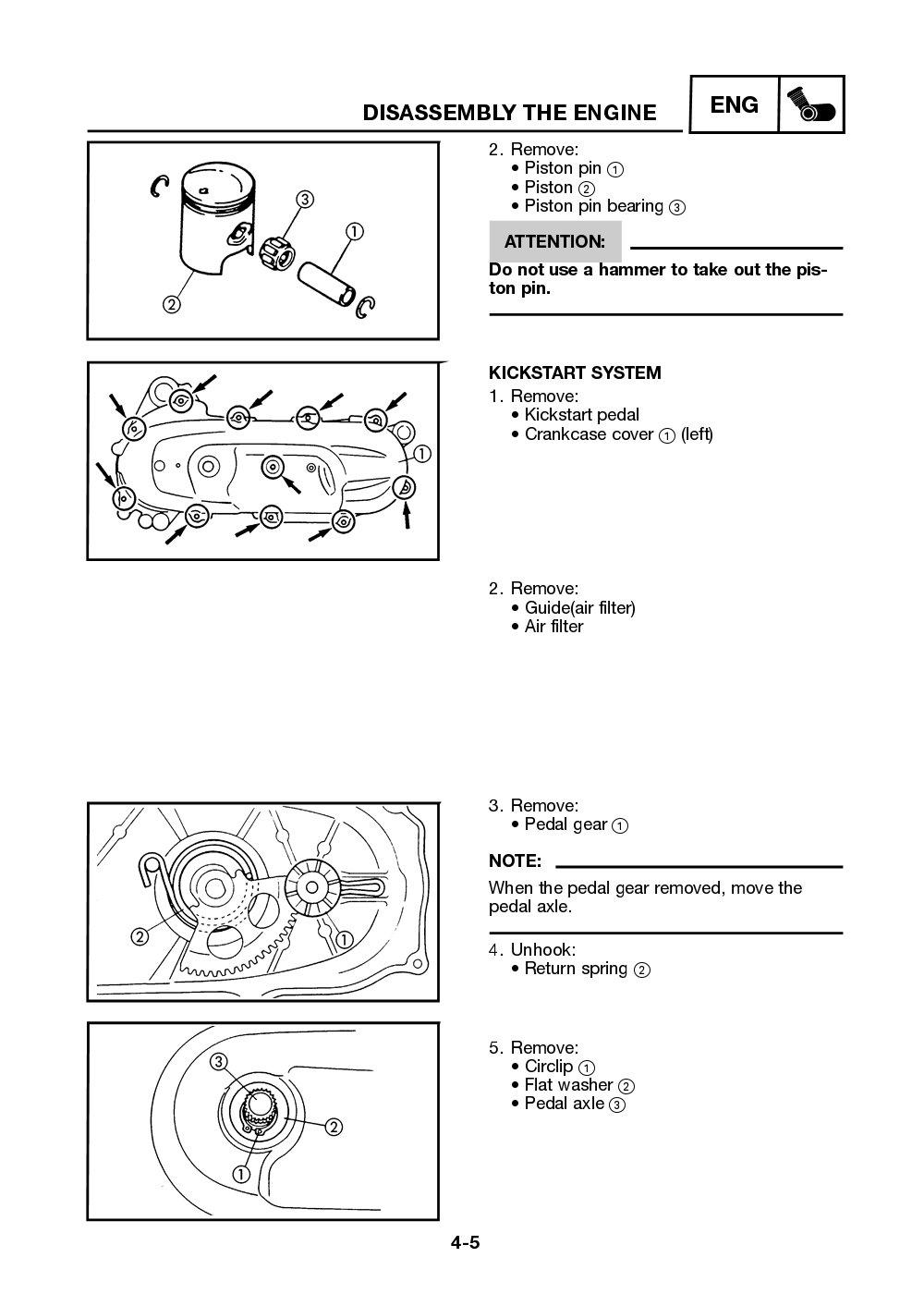 DISASSEMBLY THE ENGINE

ENG

③
①
②

2. Remove:
• Piston pin ①
• Piston ②
• Piston pin bearing ③

ATTENTION:

Do not use a hammer to take out the piston pin.

①

KICKSTART SYSTEM
1. Remove:
• Kickstart pedal
• Crankcase cover ① (left)

2. Remove:
• Guide(air filter)
• Air filter

②
①

3. Remove:
• Pedal gear ①

NOTE:

When the pedal gear removed, move the pedal axle.

4. Unhook:
• Return spring ②

③
②
①

5. Remove:
• Circlip ①
• Flat washer ②
• Pedal axle ③

4-5