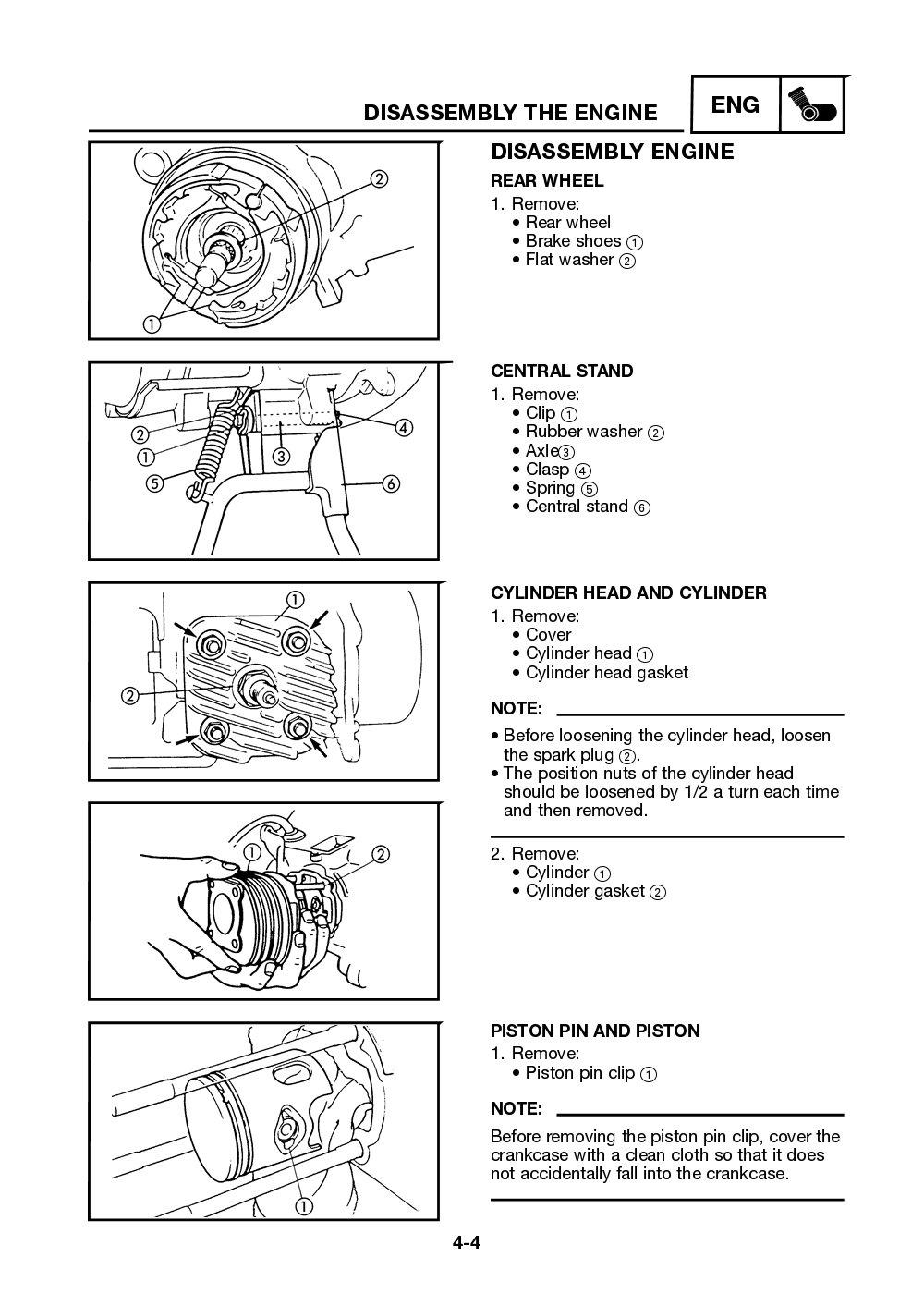 DISASSEMBLY THE ENGINE

ENG

②

①

DISASSEMBLY ENGINE

REAR WHEEL

1. Remove:
• Rear wheel
• Brake shoes ①
• Flat washer ②

②
①
⑤
③
④
⑥

CENTRAL STAND

1. Remove:
• Clip ①
• Rubber washer ②
• Axle③
• Clasp ④
• Spring ⑤
• Central stand ⑥

①
②

CYLINDER HEAD AND CYLINDER

1. Remove:
• Cover
• Cylinder head ①
• Cylinder head gasket

NOTE:

• Before loosening the cylinder head, loosen the spark plug ②.
• The position nuts of the cylinder head should be loosened by 1/2 a turn each time and then removed.

①
②

2. Remove:
• Cylinder ①
• Cylinder gasket ②

①

PISTON PIN AND PISTON

1. Remove:
• Piston pin clip ①

NOTE:

Before removing the piston pin clip, cover the crankcase with a clean cloth so that it does not accidentally fall into the crankcase.

4-4