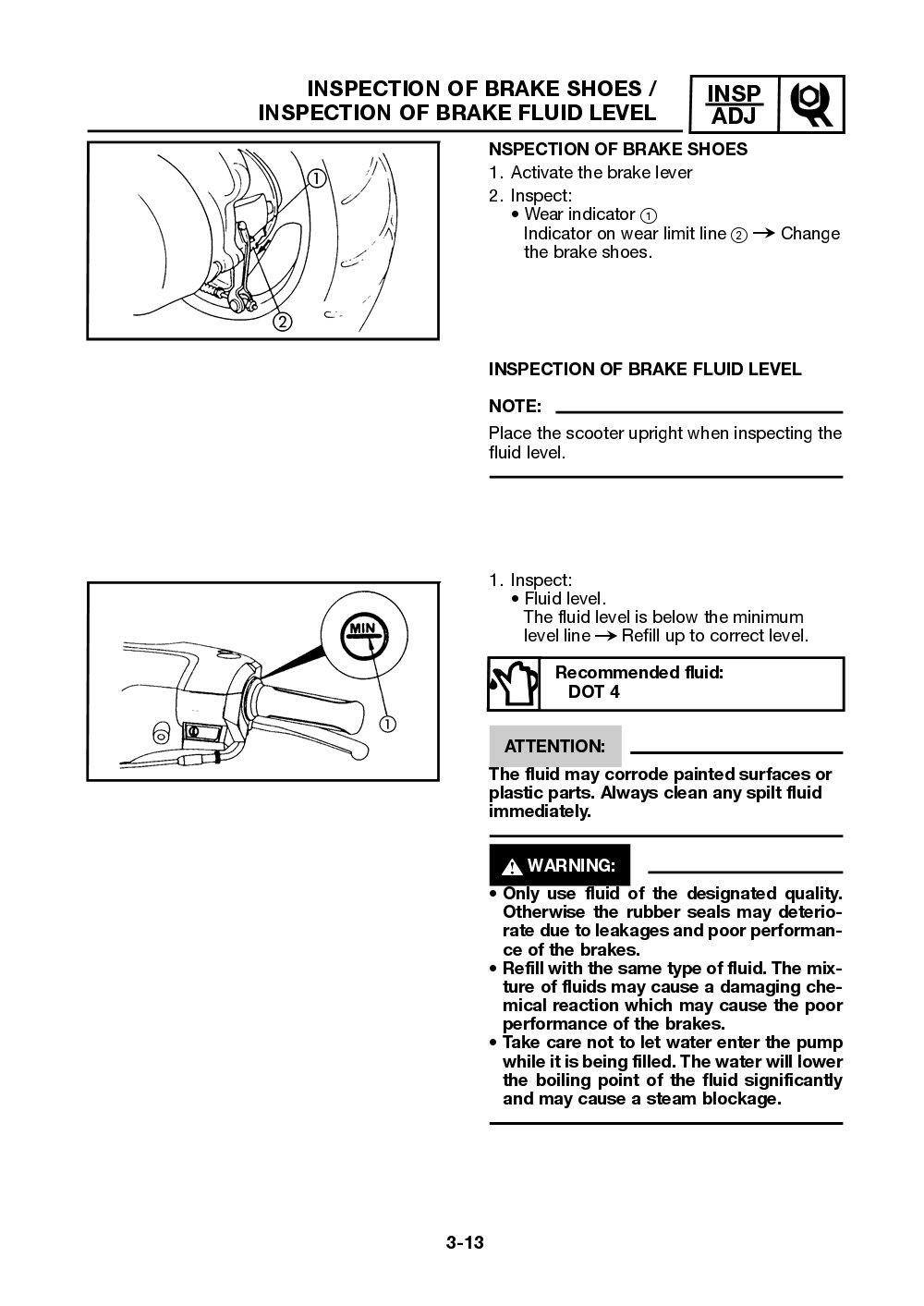 INSPECTION OF BRAKE SHOES /
INSPECTION OF BRAKE FLUID LEVEL

INSP
ADJ

①

②

NSPECTION OF BRAKE SHOES
1. Activate the brake lever
2. Inspect:
• Wear indicator ①
Indicator on wear limit line ② → Change the brake shoes.

INSPECTION OF BRAKE FLUID LEVEL

NOTE:

Place the scooter upright when inspecting the fluid level.

MIN

①

1. Inspect:
• Fluid level.
The fluid level is below the minimum level line → Refill up to correct level.

Recommended fluid:
DOT 4

ATTENTION:

The fluid may corrode painted surfaces or plastic parts. Always clean any spilt fluid immediately.

WARNING:

• Only use fluid of the designated quality. Otherwise the rubber seals may deteriorate due to leakages and poor performance of the brakes.
• Refill with the same type of fluid. The mixture of fluids may cause a damaging chemical reaction which may cause the poor performance of the brakes.
• Take care not to let water enter the pump while it is being filled. The water will lower the boiling point of the fluid significantly and may cause a steam blockage.

3-13