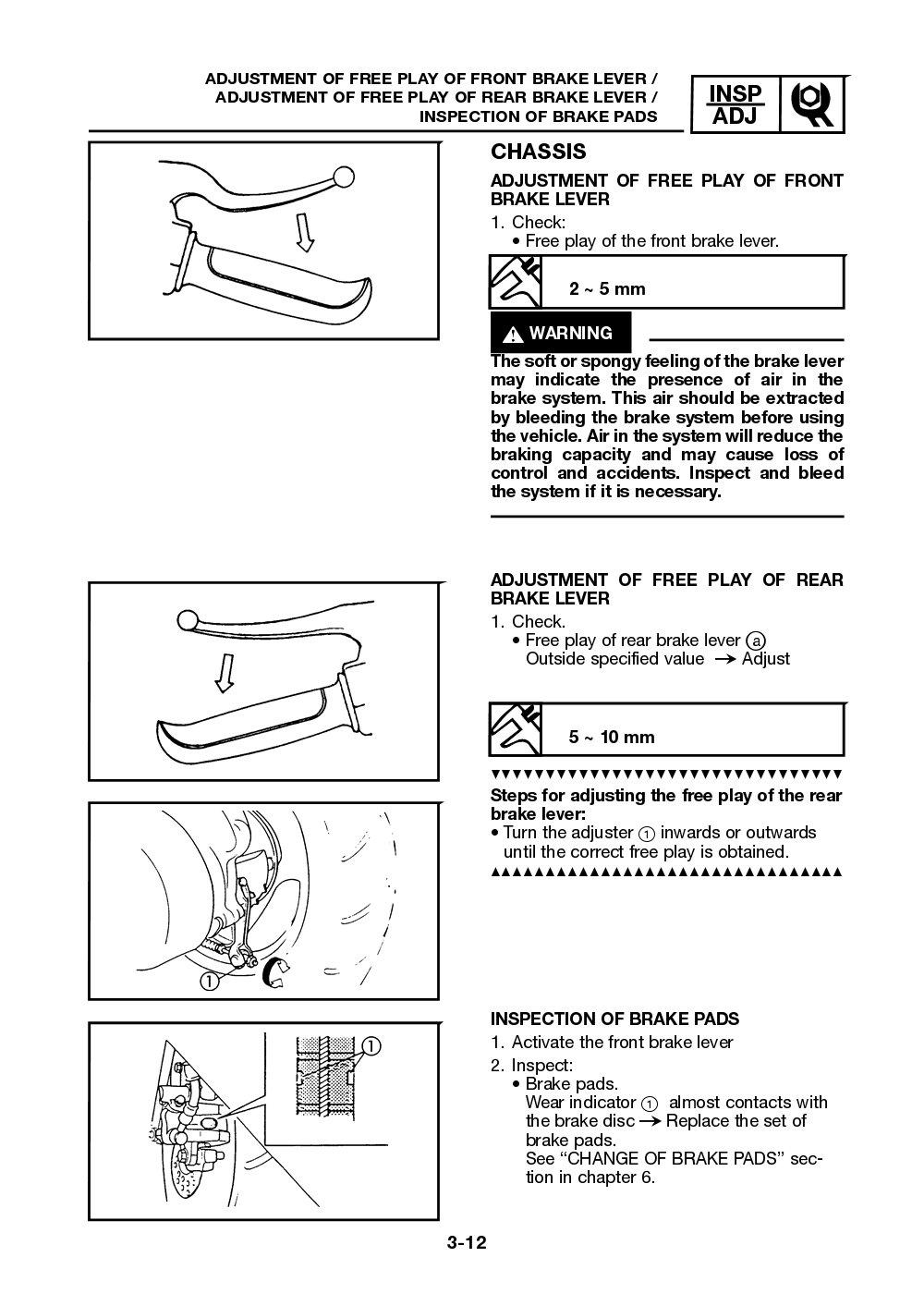 ADJUSTMENT OF FREE PLAY OF FRONT BRAKE LEVER /
ADJUSTMENT OF FREE PLAY OF REAR BRAKE LEVER /
INSPECTION OF BRAKE PADS

INSP
ADJ

CHASSIS

ADJUSTMENT OF FREE PLAY OF FRONT BRAKE LEVER

1. Check:
• Free play of the front brake lever.

2 ~ 5 mm

WARNING

The soft or spongy feeling of the brake lever may indicate the presence of air in the brake system. This air should be extracted by bleeding the brake system before using the vehicle. Air in the system will reduce the braking capacity and may cause loss of control and accidents. Inspect and bleed the system if it is necessary.

ADJUSTMENT OF FREE PLAY OF REAR BRAKE LEVER

1. Check.
• Free play of rear brake lever ⓐ
Outside specified value → Adjust

5 ~ 10 mm

▼▼▼▼▼▼▼▼▼▼▼▼▼▼▼▼▼▼▼▼▼▼▼▼▼▼▼▼▼▼▼▼

Steps for adjusting the free play of the rear brake lever:

• Turn the adjuster ① inwards or outwards until the correct free play is obtained.

▲▲▲▲▲▲▲▲▲▲▲▲▲▲▲▲▲▲▲▲▲▲▲▲▲▲▲▲▲▲▲▲

①

①

INSPECTION OF BRAKE PADS

1. Activate the front brake lever
2. Inspect:
• Brake pads.
Wear indicator ① almost contacts with the brake disc → Replace the set of brake pads.
See “CHANGE OF BRAKE PADS” section in chapter 6.

3-12