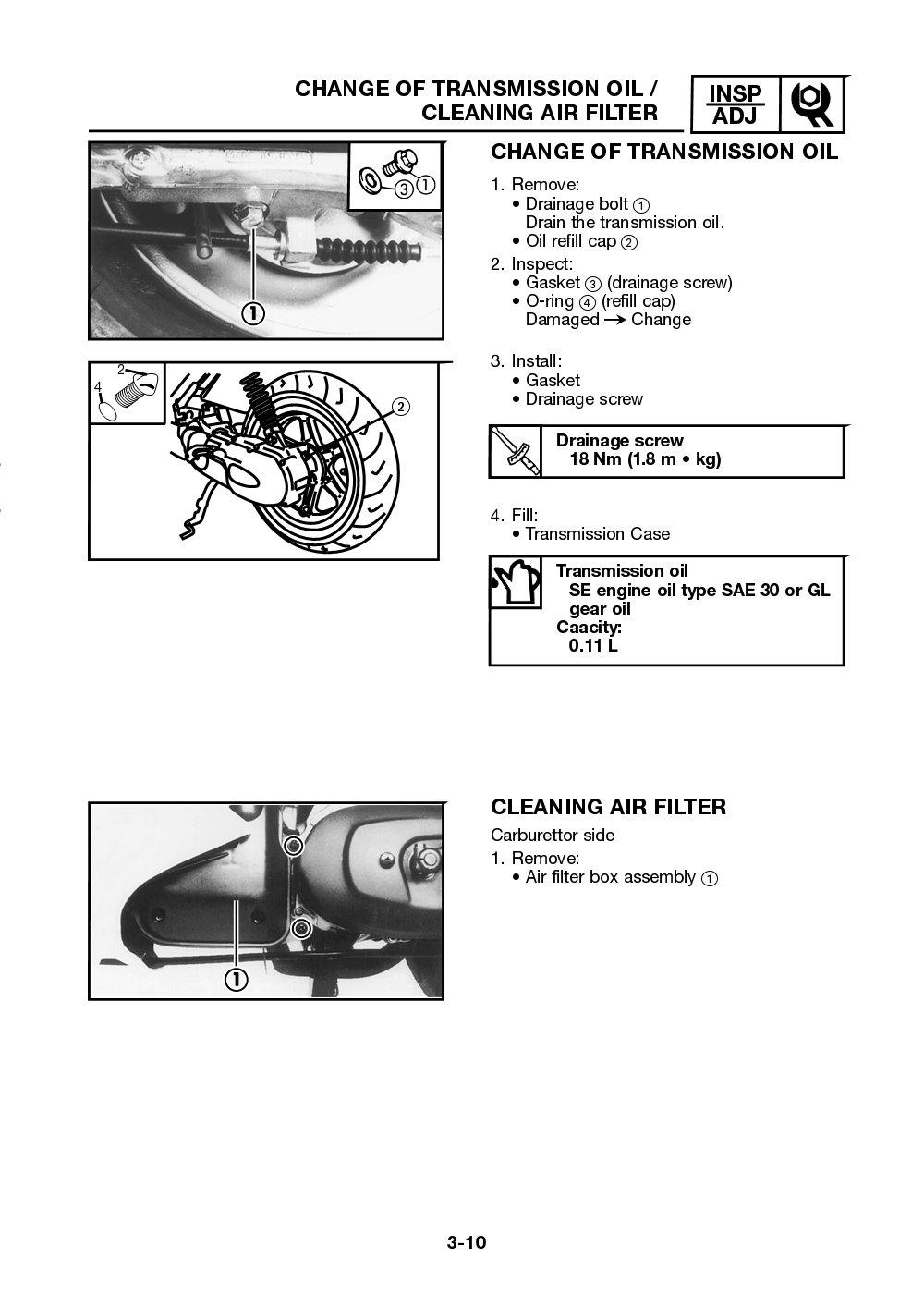 CHANGE OF TRANSMISSION OIL / CLEANING AIR FILTER

INSP ADJ

③ ①

①

2

4

②

CHANGE OF TRANSMISSION OIL

1. Remove:
• Drainage bolt ①
Drain the transmission oil.
• Oil refill cap ②

2. Inspect:
• Gasket ③ (drainage screw)
• O-ring ④ (refill cap)
Damaged → Change

3. Install:
• Gasket
• Drainage screw

Drainage screw
18 Nm (1.8 m • kg)

4. Fill:
• Transmission Case

Transmission oil
SE engine oil type SAE 30 or GL gear oil
Caacity:
0.11 L

①

CLEANING AIR FILTER

Carburettor side

1. Remove:
• Air filter box assembly ①

3-10