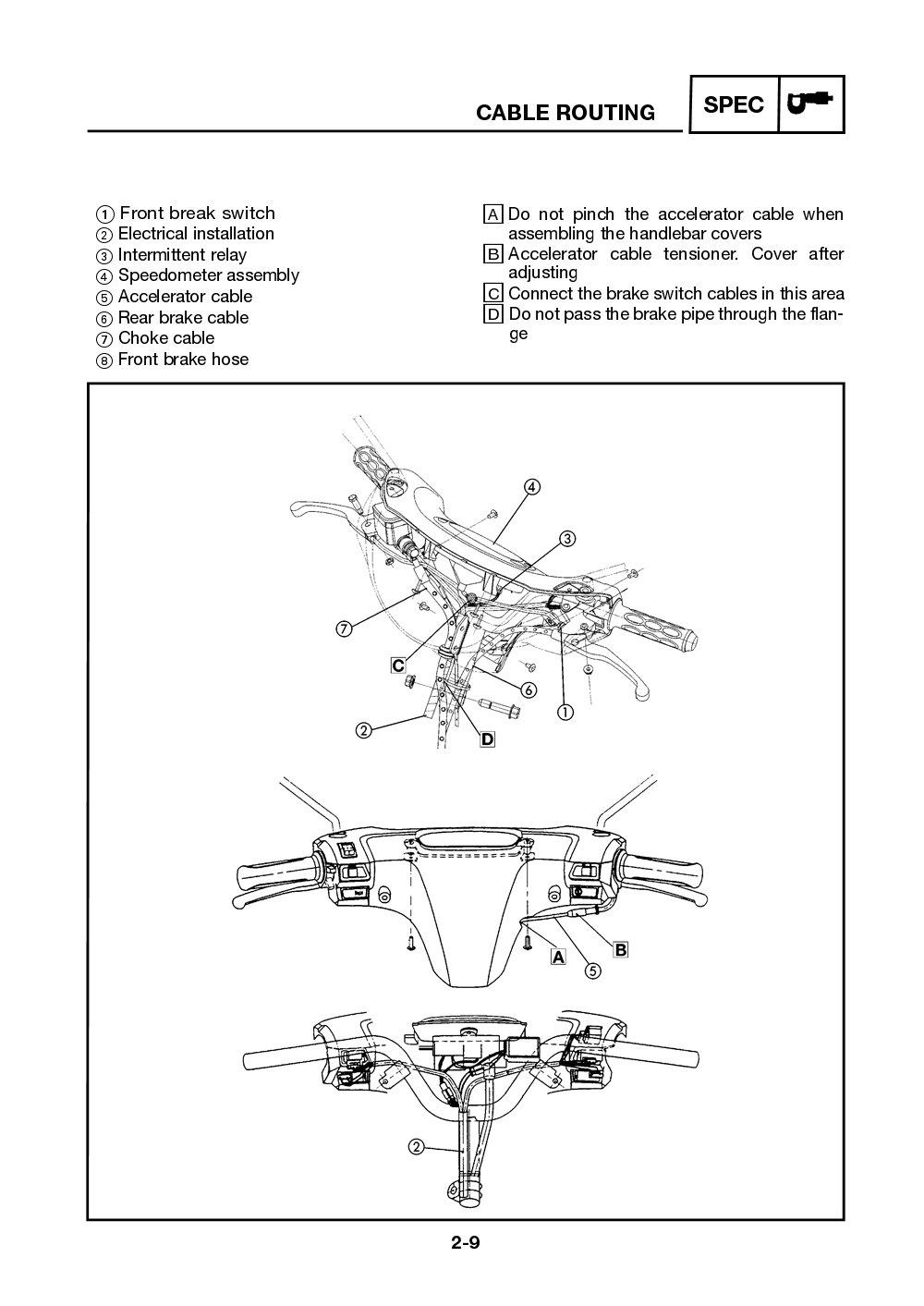 CABLE ROUTING

SPEC

① Front break switch
② Electrical installation
③ Intermittent relay
④ Speedometer assembly
⑤ Accelerator cable
⑥ Rear brake cable
⑦ Choke cable
⑧ Front brake hose

A Do not pinch the accelerator cable when assembling the handlebar covers
B Accelerator cable tensioner. Cover after adjusting
C Connect the brake switch cables in this area
D Do not pass the brake pipe through the flange

④
③
⑦
C
⑥
①
②
D

B
A
⑤

②

2-9