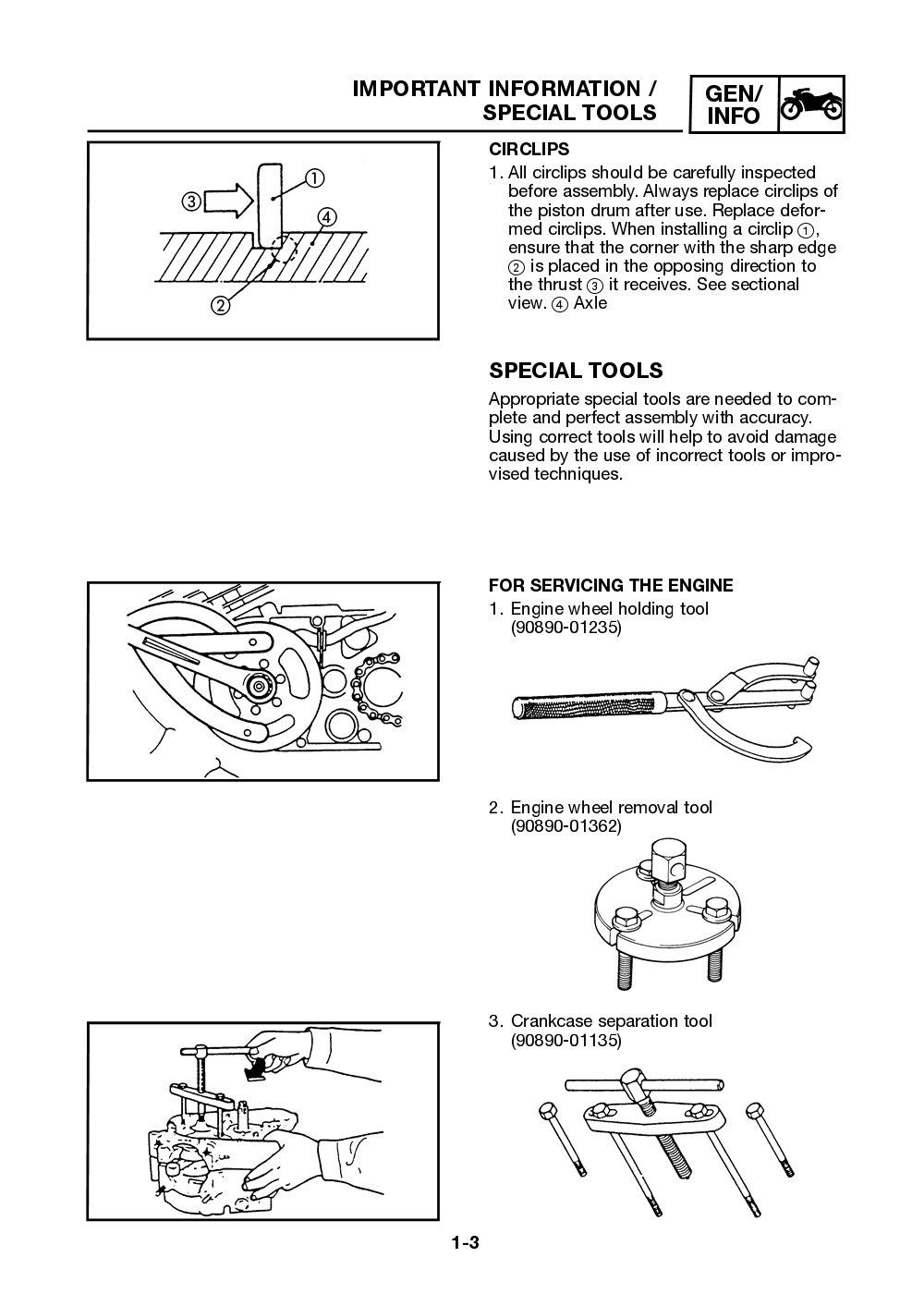 IMPORTANT INFORMATION / SPECIAL TOOLS

GEN/ INFO

③ ① ④ ②

CIRCLIPS

1. All circlips should be carefully inspected before assembly. Always replace circlips of the piston drum after use. Replace deformed circlips. When installing a circlip ①, ensure that the corner with the sharp edge ② is placed in the opposing direction to the thrust ③ it receives. See sectional view. ④ Axle

SPECIAL TOOLS

Appropriate special tools are needed to complete and perfect assembly with accuracy. Using correct tools will help to avoid damage caused by the use of incorrect tools or improvised techniques.

FOR SERVICING THE ENGINE

1. Engine wheel holding tool (90890-01235)

2. Engine wheel removal tool (90890-01362)

3. Crankcase separation tool (90890-01135)

1-3