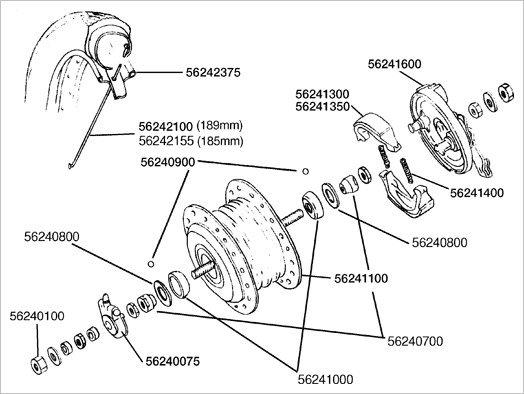 56242375

56241600

56241300
56241350

56242100 (189mm)
56242155 (185mm)

56240900

56241400

56240800

56240800

56241100

56240100

56240700

56240075

56241000