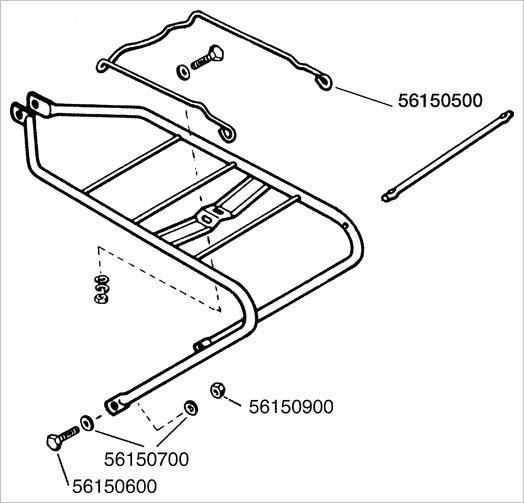 56150500

56150900

56150700

56150600