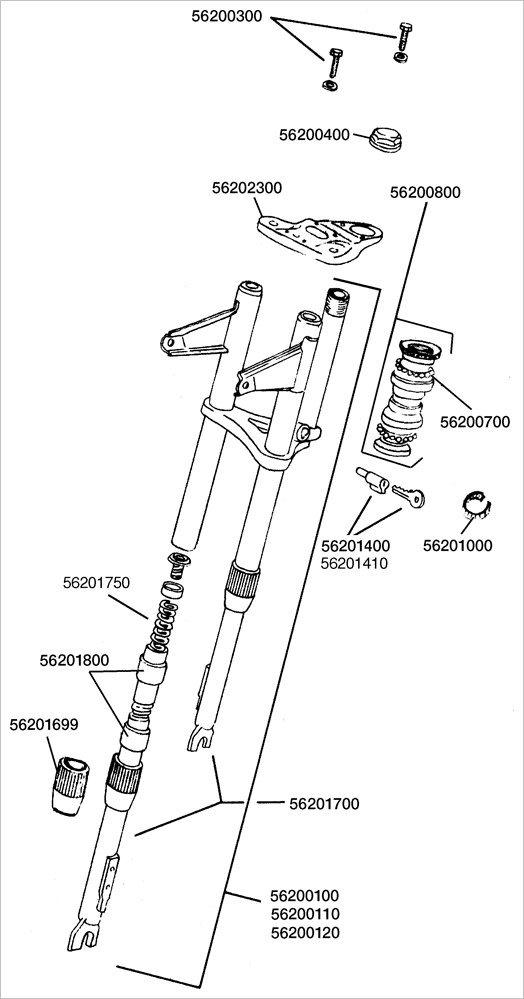 56200300

56200400

56202300

56200800

56200700

56201400
56201410

56201000

56201750

56201800

56201699

56201700

56200100
56200110
56200120