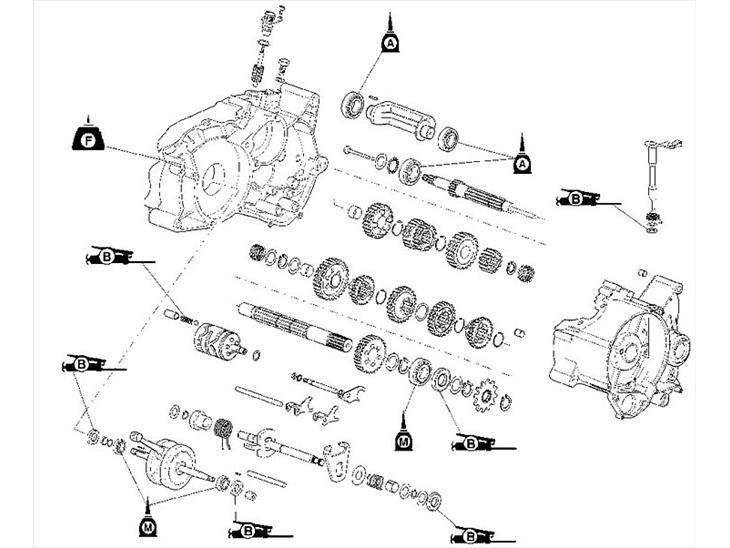 A
F
A
B
B
B
M
B
M
B
B