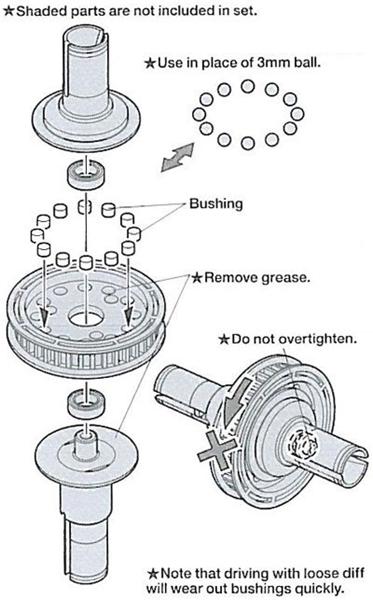 ★Shaded parts are not included in set.

★Use in place of 3mm ball.

Bushing

★Remove grease.

★Do not overtighten.

★Note that driving with loose diff will wear out bushings quickly.